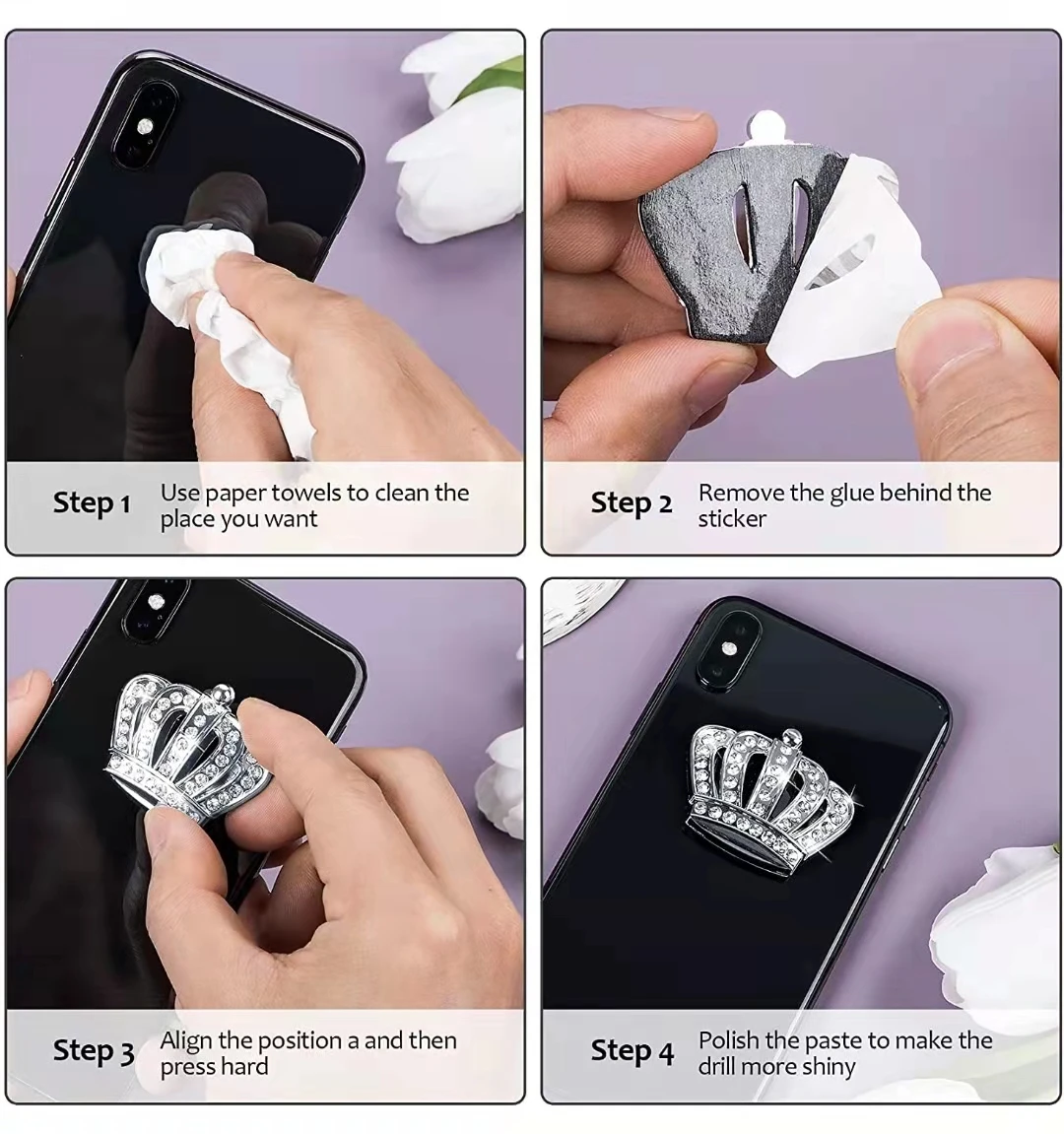 Step 1 Use paper towels to clean the place you want

Step 2 Remove the glue behind the sticker

Step 3 Align the position a and then press hard

Step 4 Polish the paste to make the drill more shiny