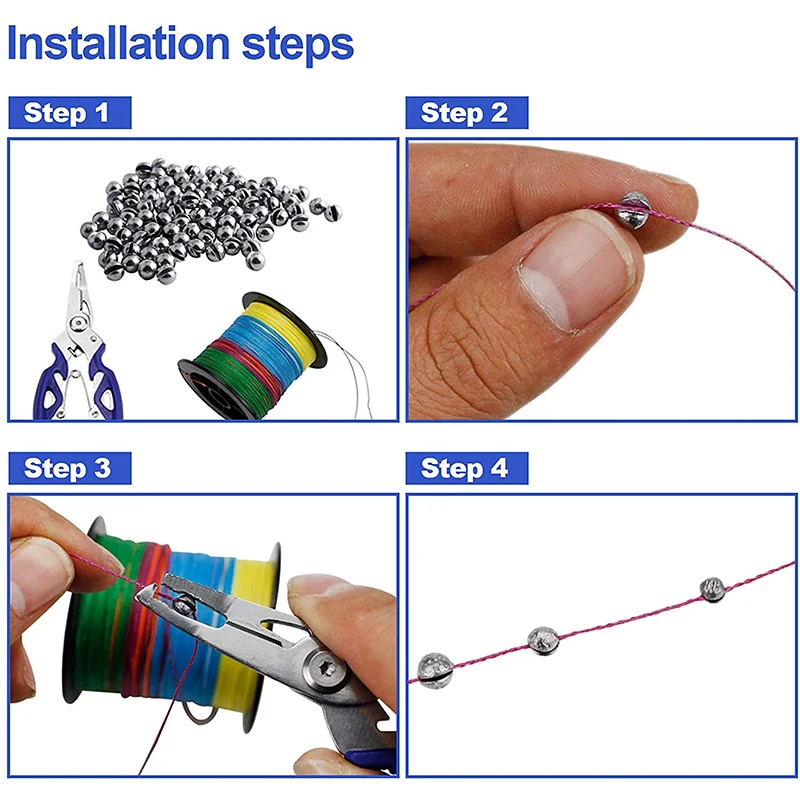 Installation steps

Step 1

Step 2

Step 3

Step 4