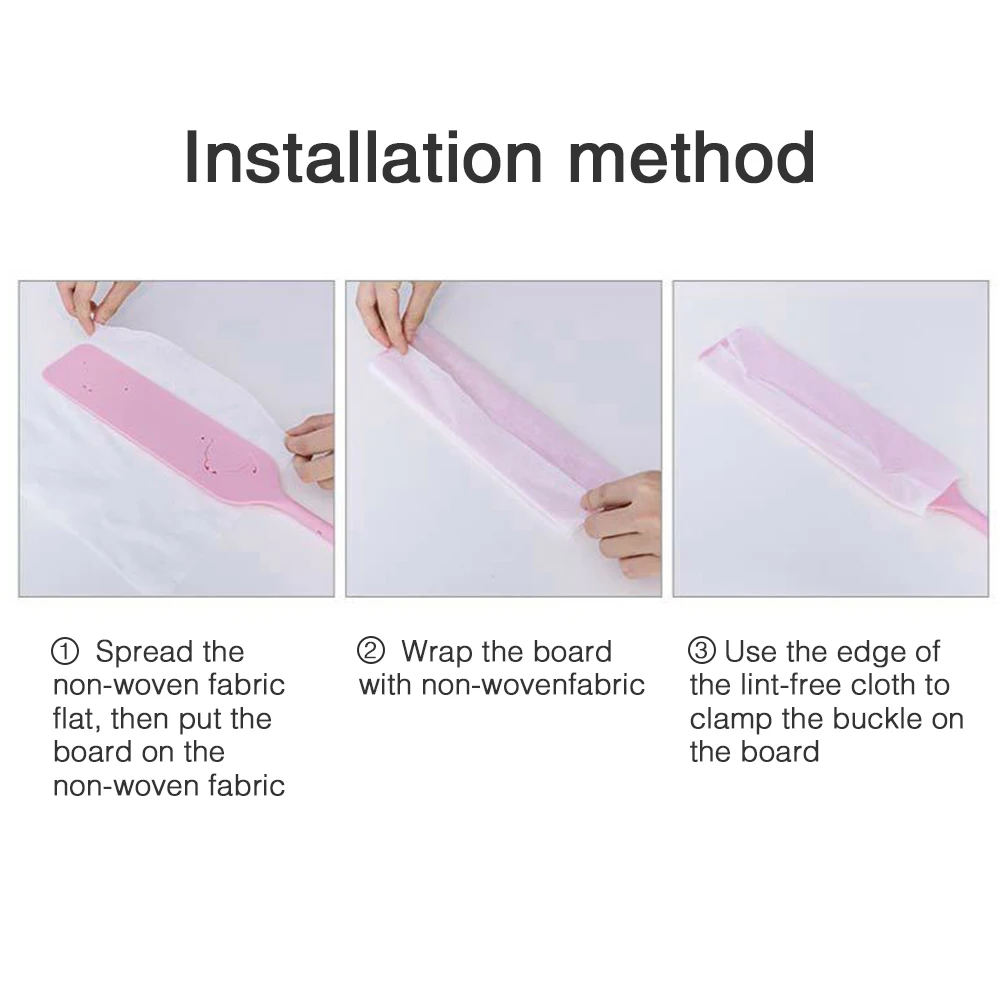 Installation method

① Spread the non-woven fabric flat, then put the board on the non-woven fabric

② Wrap the board with non-wovenfabric

③ Use the edge of the lint-free cloth to clamp the buckle on the board