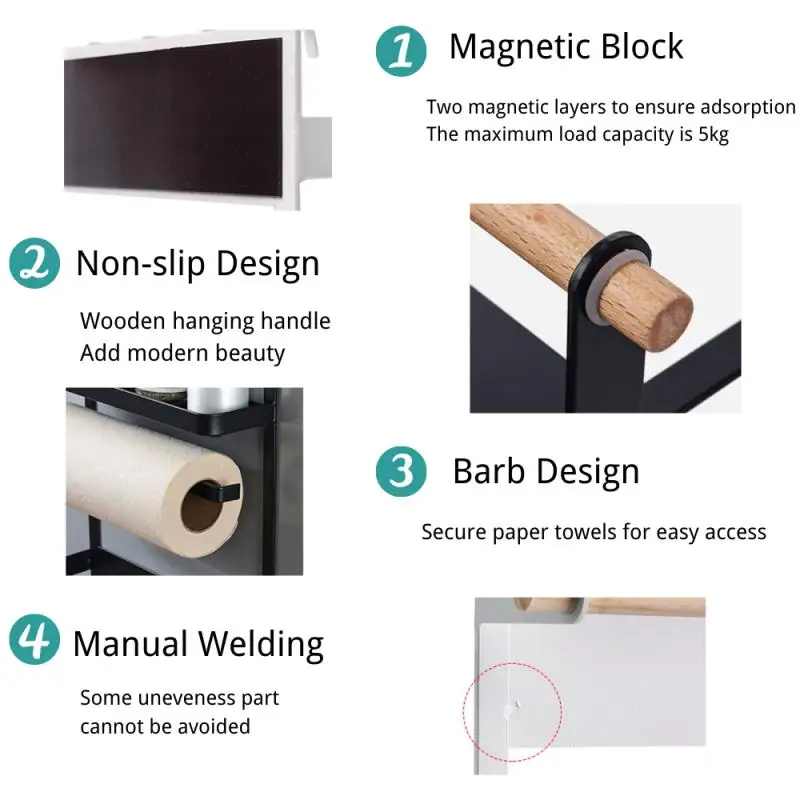 1 Magnetic Block

Two magnetic layers to ensure adsorption
The maximum load capacity is 5kg

2 Non-slip Design

Wooden hanging handle
Add modern beauty

3 Barb Design

Secure paper towels for easy access

4 Manual Welding

Some uneveness part
cannot be avoided