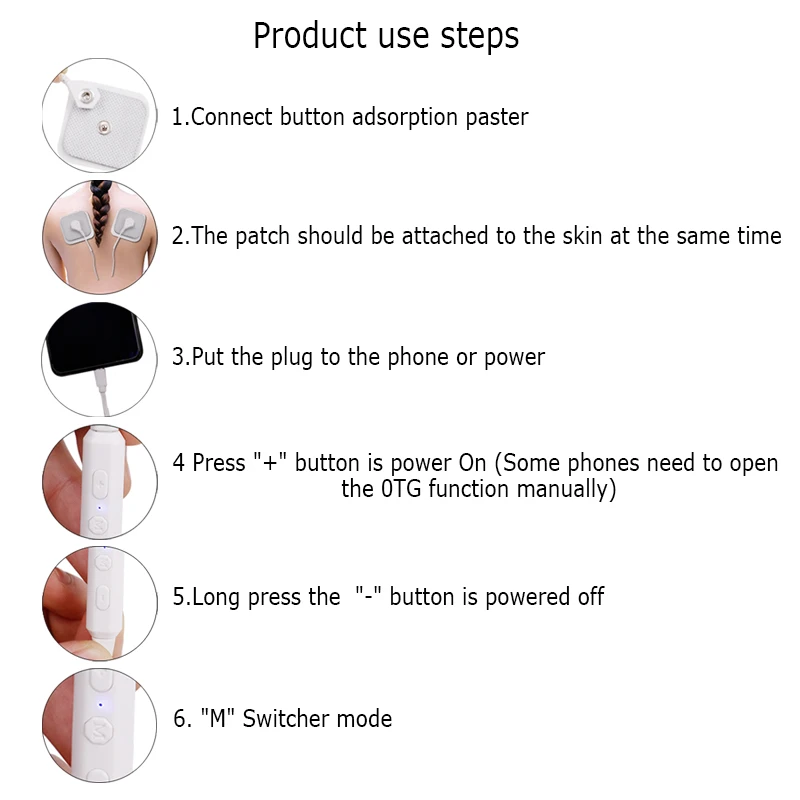 Product use steps

1.Connect button adsorption paster

2.The patch should be attached to the skin at the same time

3.Put the plug to the phone or power

4 Press "+" button is power On (Some phones need to open the 0TG function manually)

5.Long press the "-" button is powered off

6. "M" Switcher mode