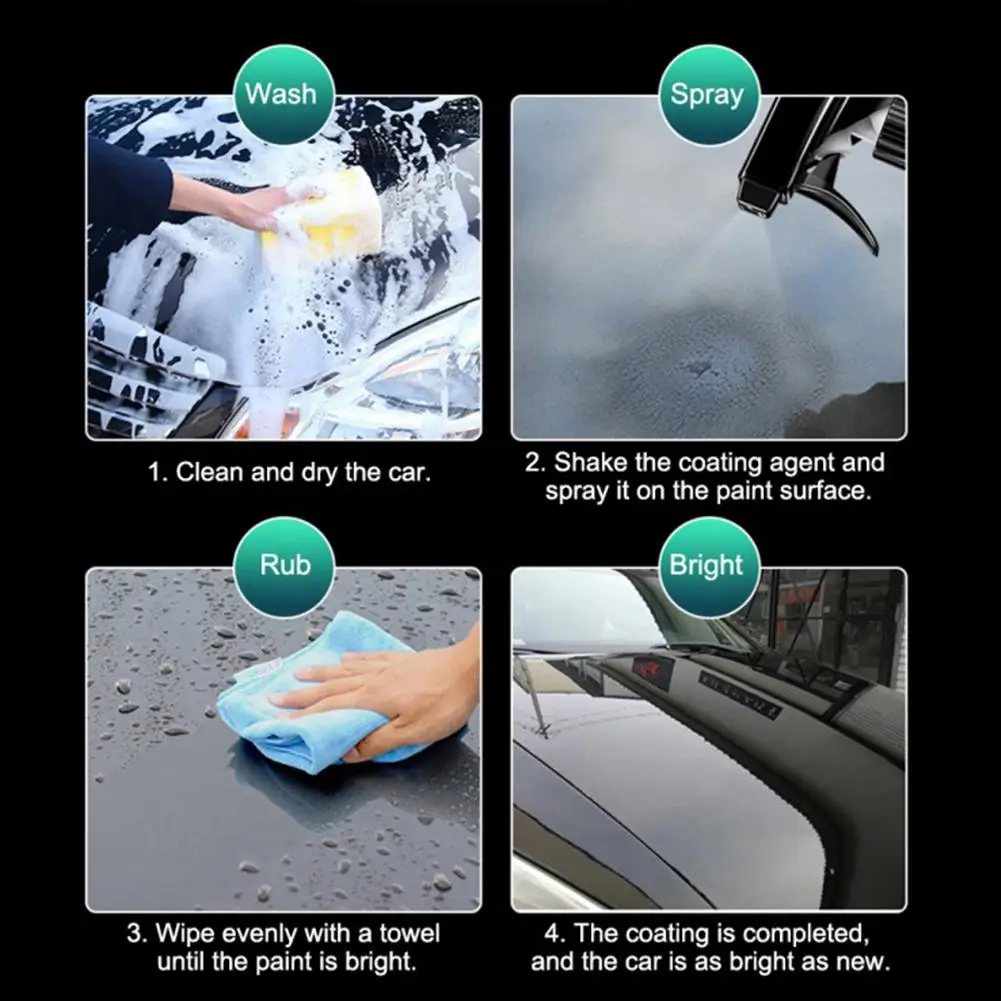 Wash

1. Clean and dry the car.

Spray

2. Shake the coating agent and spray it on the paint surface.

Rub

3. Wipe evenly with a towel until the paint is bright.

Bright

4. The coating is completed, and the car is as bright as new.