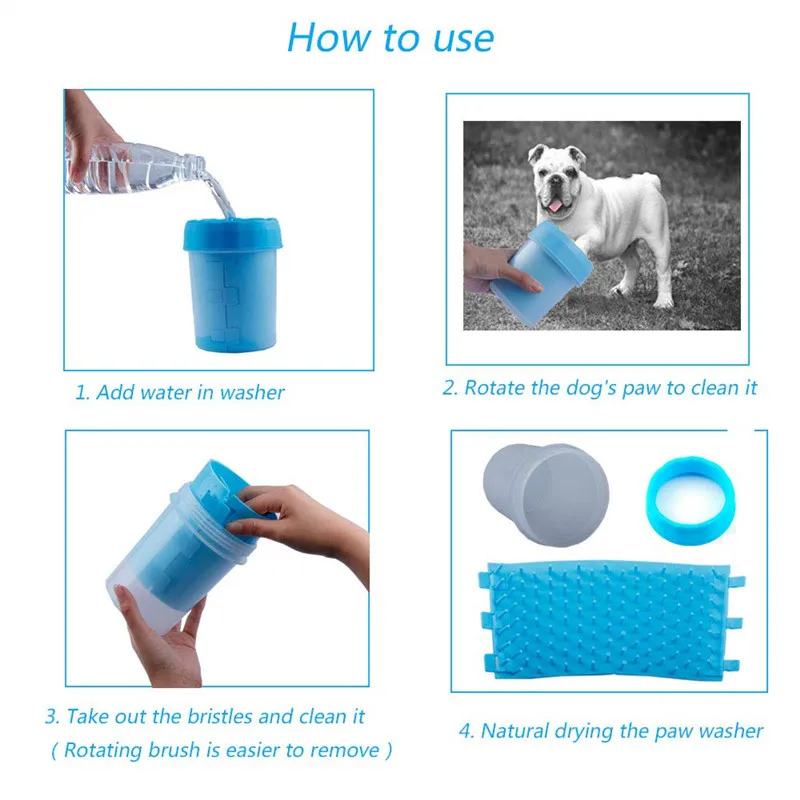 How to use

1. Add water in washer

2. Rotate the dog's paw to clean it

3. Take out the bristles and clean it
( Rotating brush is easier to remove )

4. Natural drying the paw washer