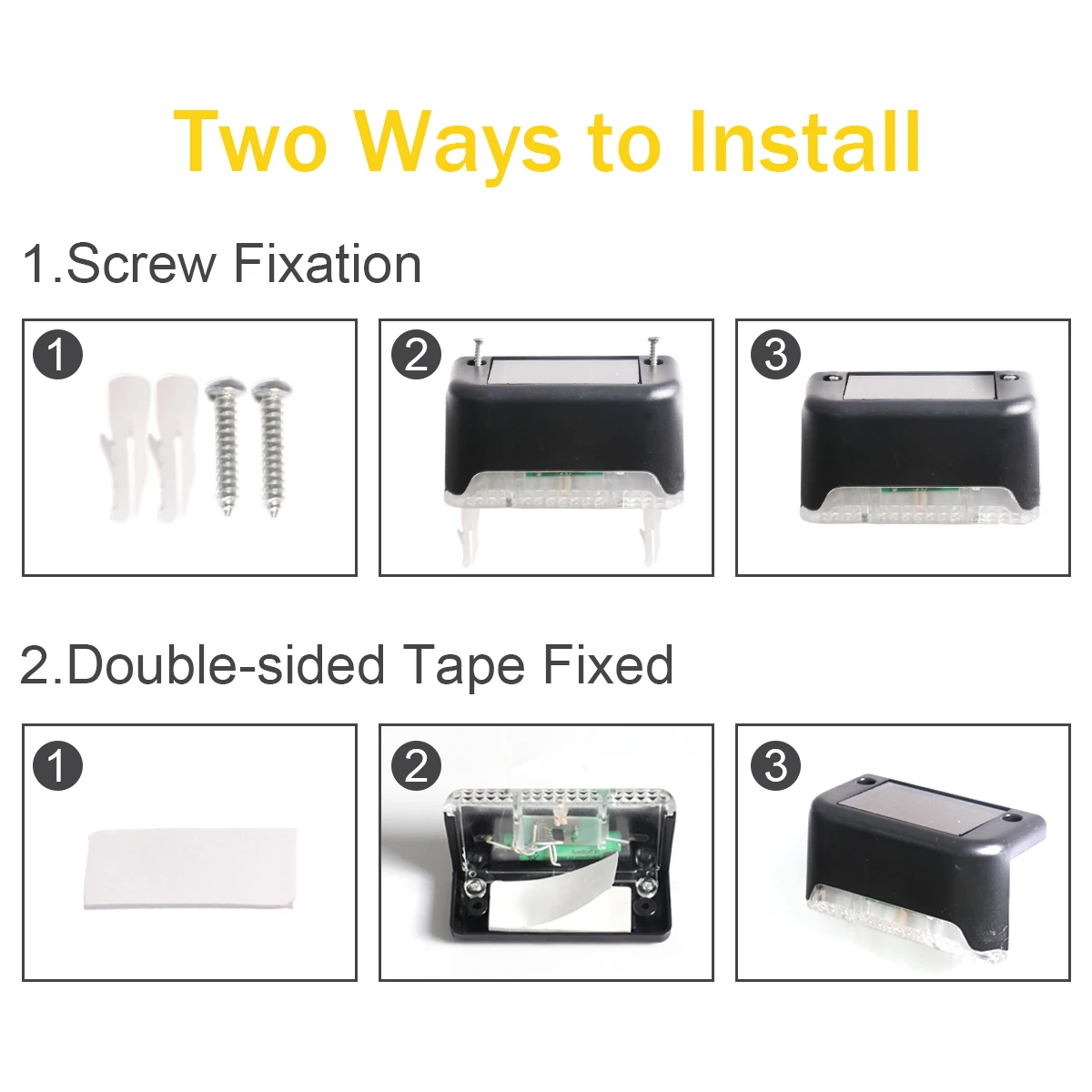 Two Ways to Install

1.Screw Fixation

1

2

3

2.Double-sided Tape Fixed

1

2

3