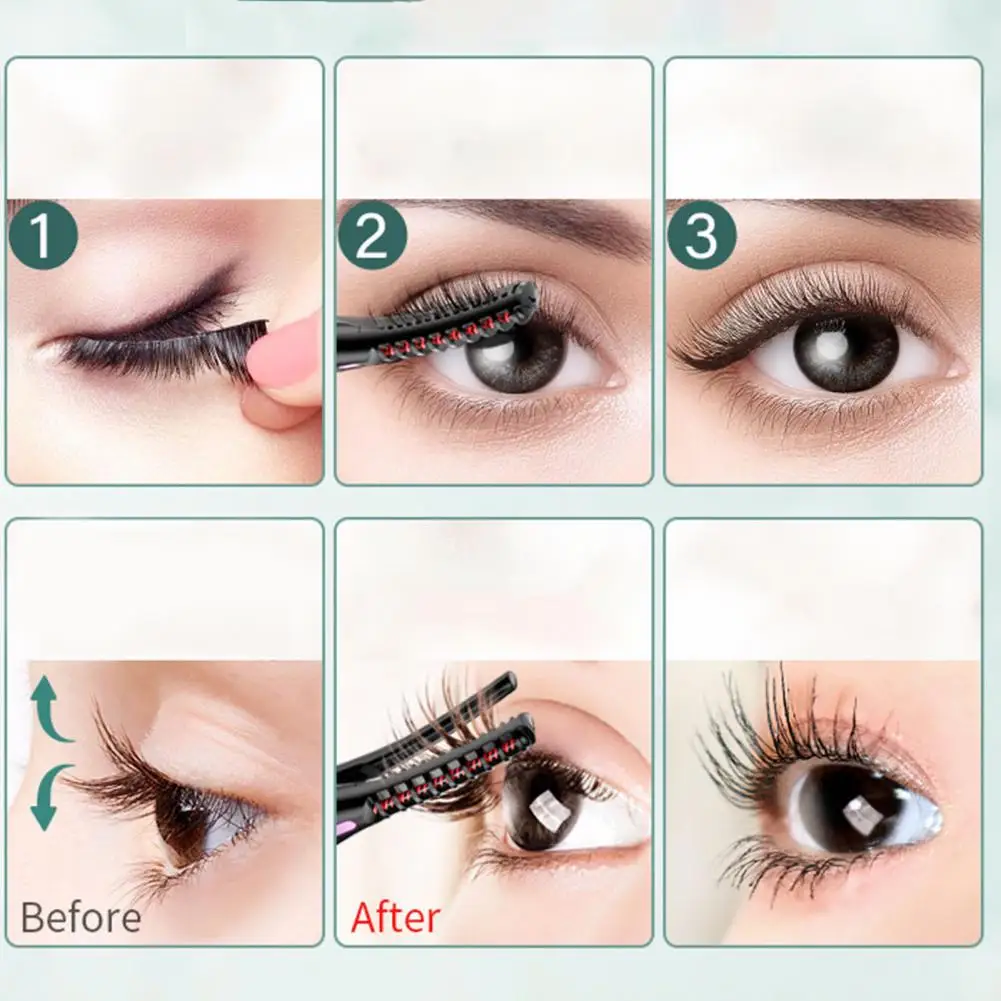 1

2

3

Before

After