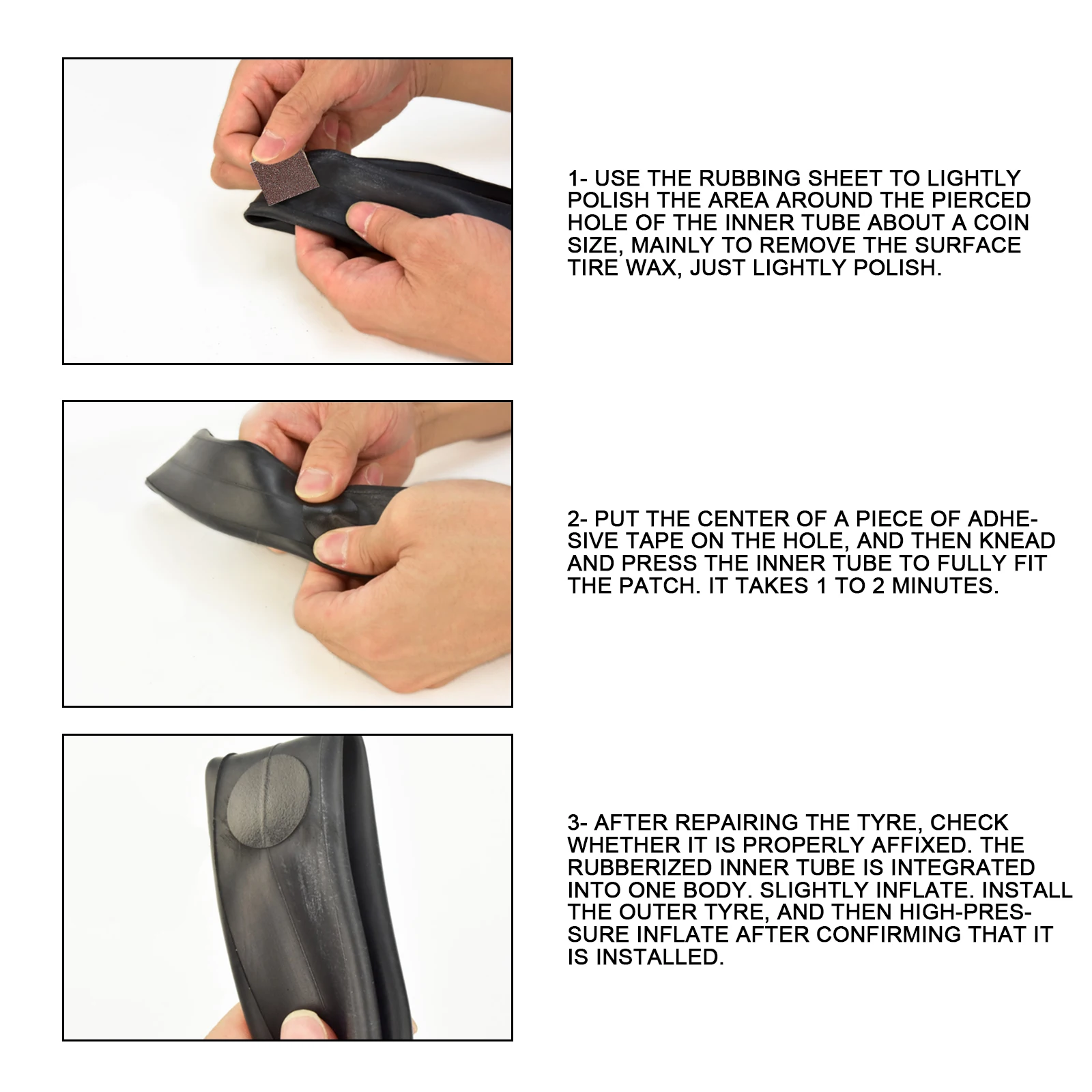 1- USE THE RUBBING SHEET TO LIGHTLY POLISH THE AREA AROUND THE PIERCED HOLE OF THE INNER TUBE ABOUT A COIN SIZE, MAINLY TO REMOVE THE SURFACE TIRE WAX, JUST LIGHTLY POLISH.

2- PUT THE CENTER OF A PIECE OF ADHESIVE TAPE ON THE HOLE, AND THEN KNEAD AND PRESS THE INNER TUBE TO FULLY FIT THE PATCH. IT TAKES 1 TO 2 MINUTES.

3- AFTER REPAIRING THE TYRE, CHECK WHETHER IT IS PROPERLY AFFIXED. THE RUBBERIZED INNER TUBE IS INTEGRATED INTO ONE BODY. SLIGHTLY INFLATE. INSTALL THE OUTER TYRE, AND THEN HIGH-PRESSURE INFLATE AFTER CONFIRMING THAT IT IS INSTALLED.