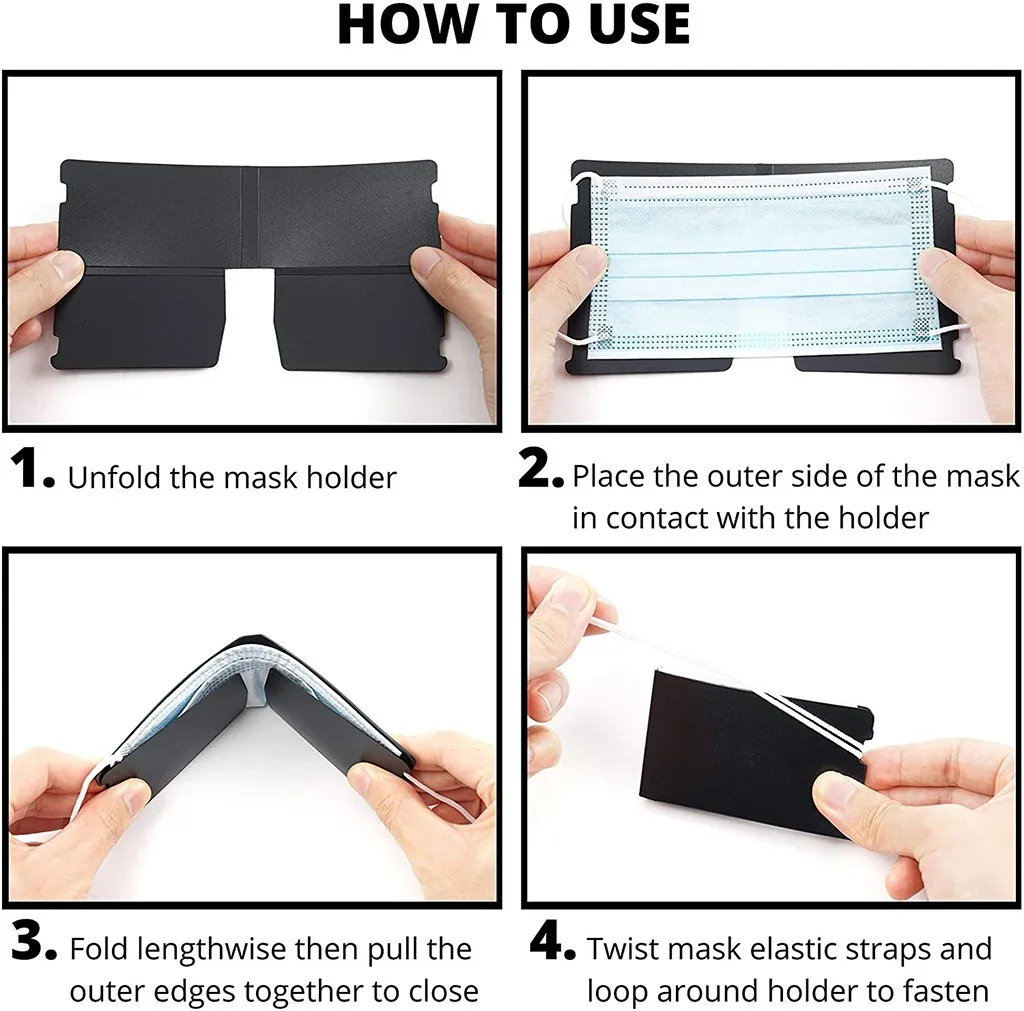 HOW TO USE

1. Unfold the mask holder

2. Place the outer side of the mask in contact with the holder

3. Fold lengthwise then pull the outer edges together to close

4. Twist mask elastic straps and loop around holder to fasten