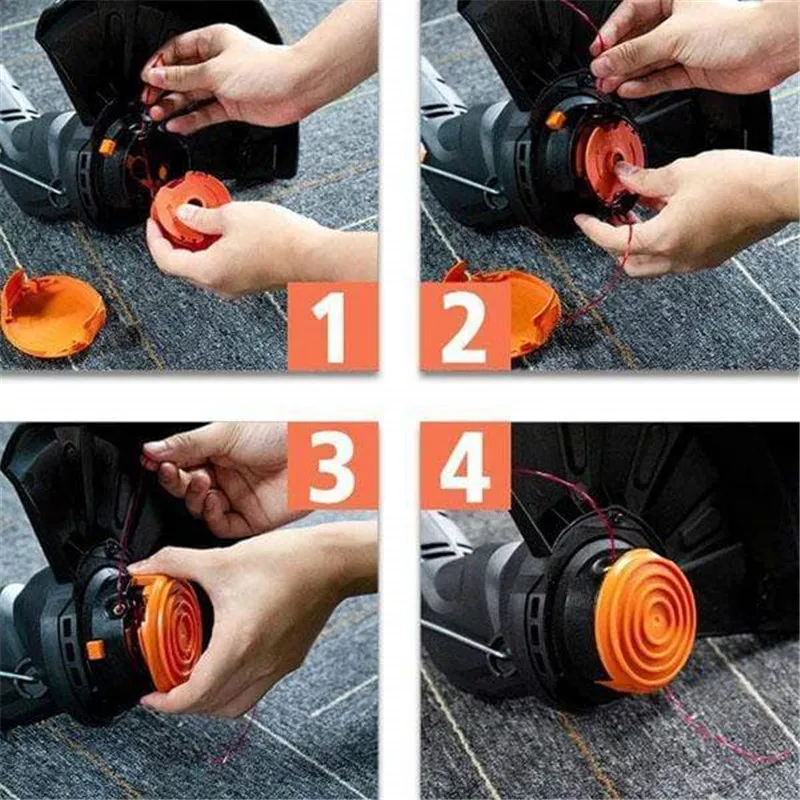 1

2

3

4