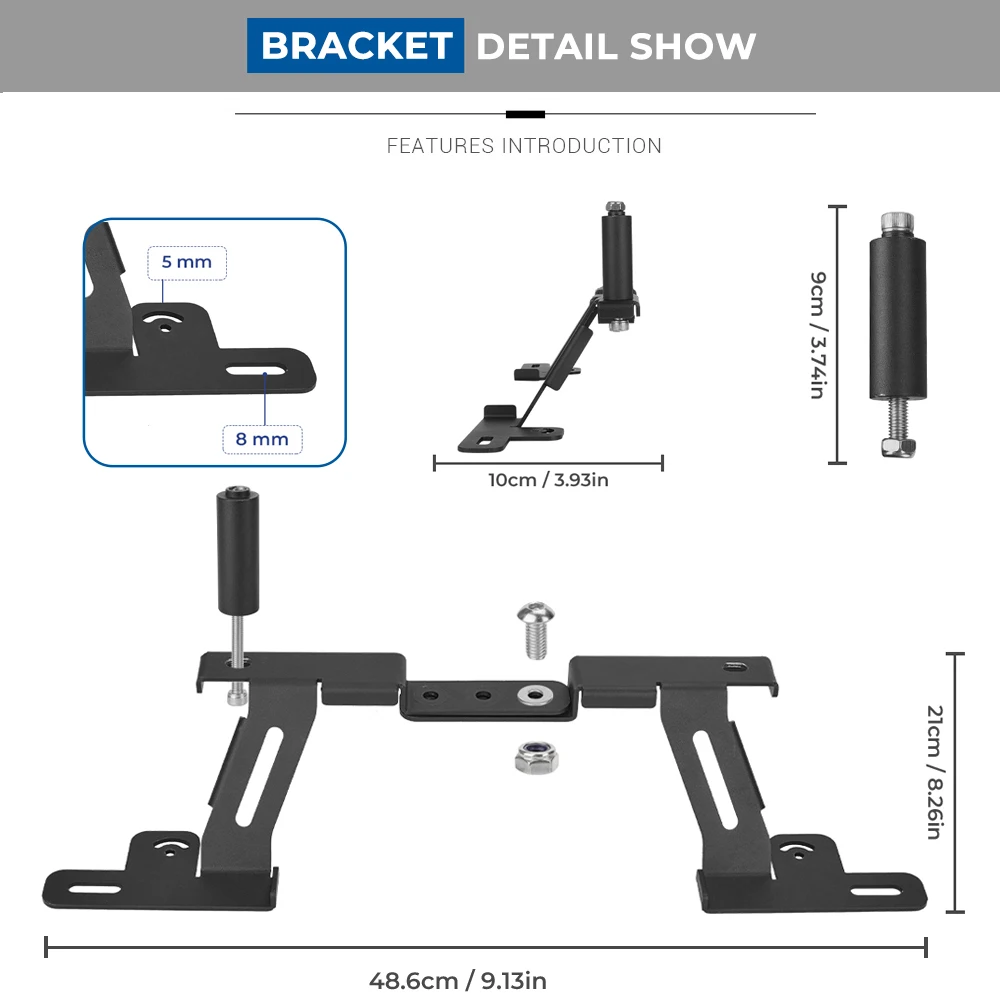 BRACKET DETAIL SHOW

FEATURES INTRODUCTION

5 mm

8 mm

10cm / 3.93in

9cm / 3.74in

21cm / 8.26in

48.6cm / 9.13in