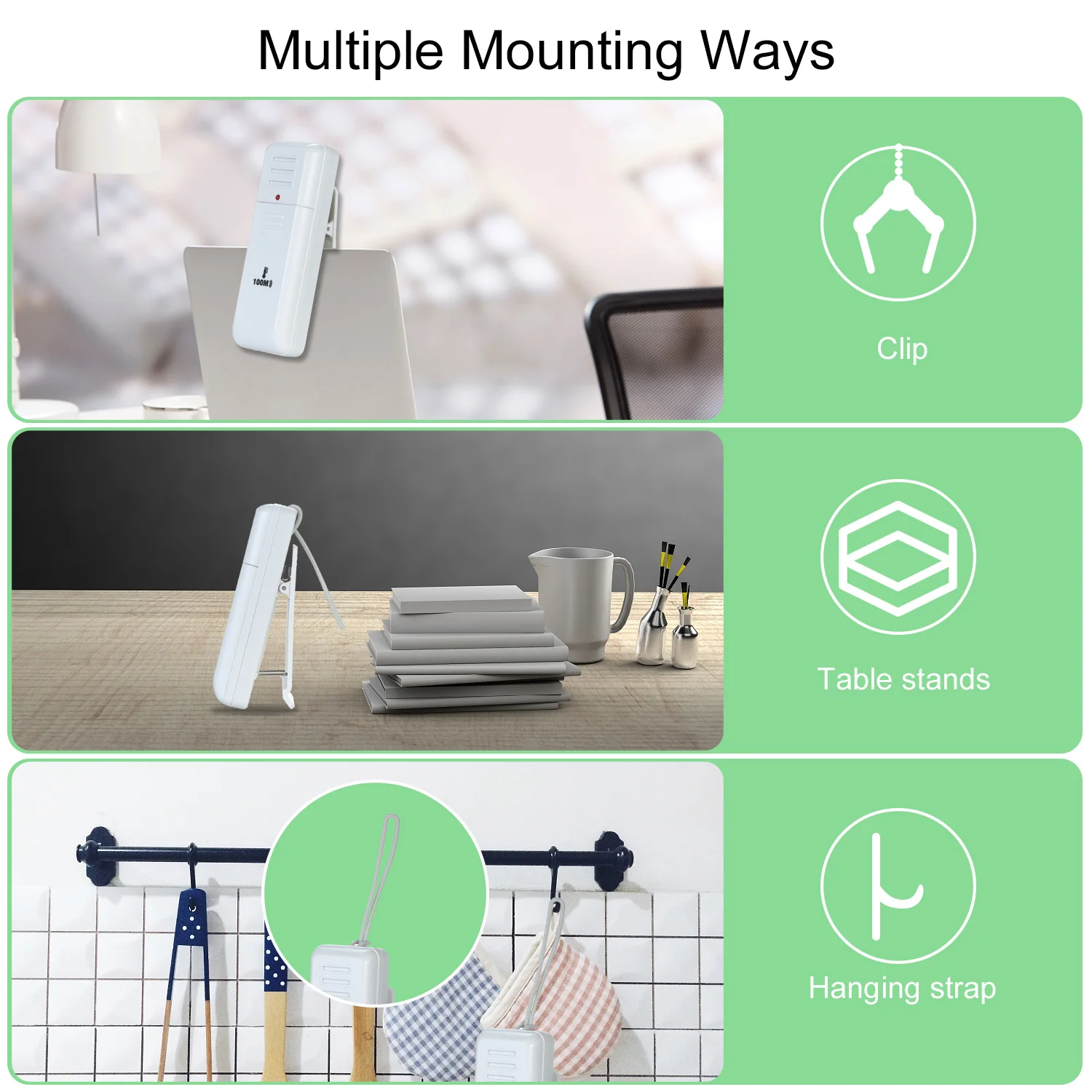 Multiple Mounting Ways

100M

Clip

Table stands

Hanging strap