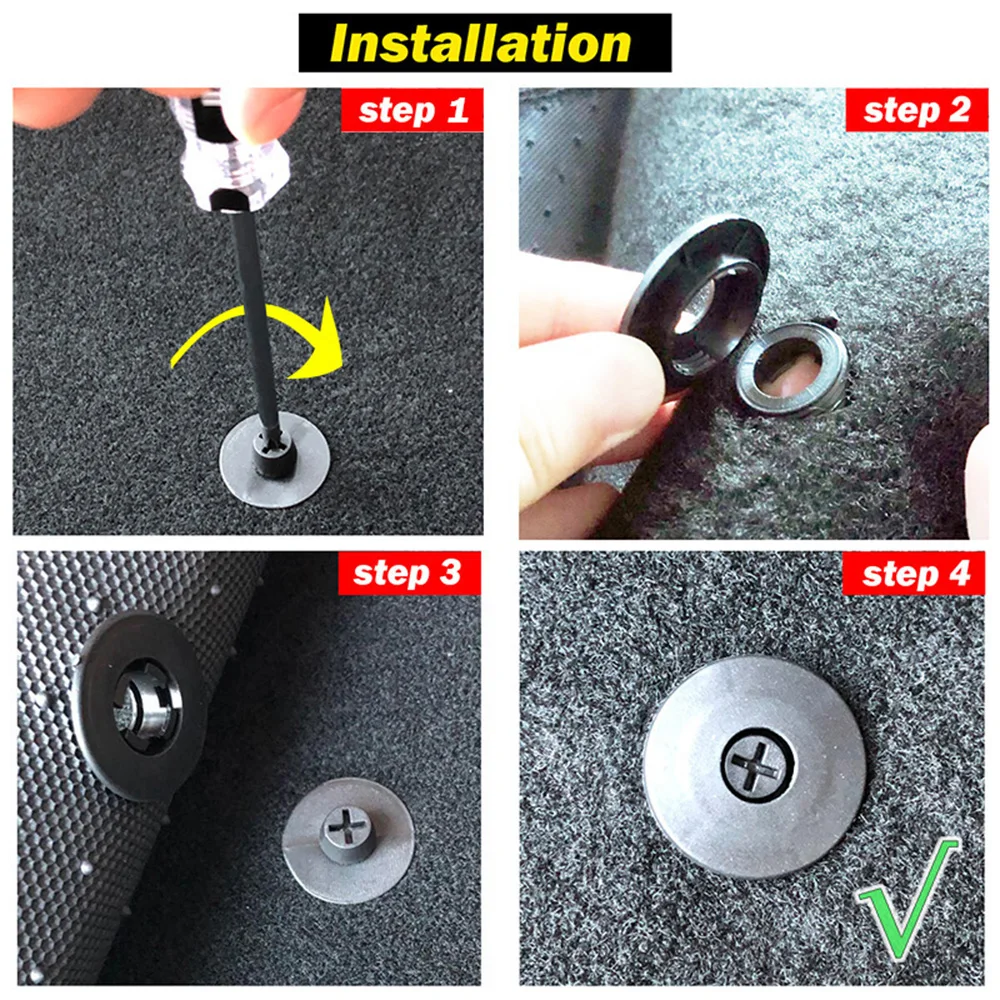 Installation

step 1

step 2

step 3

step 4