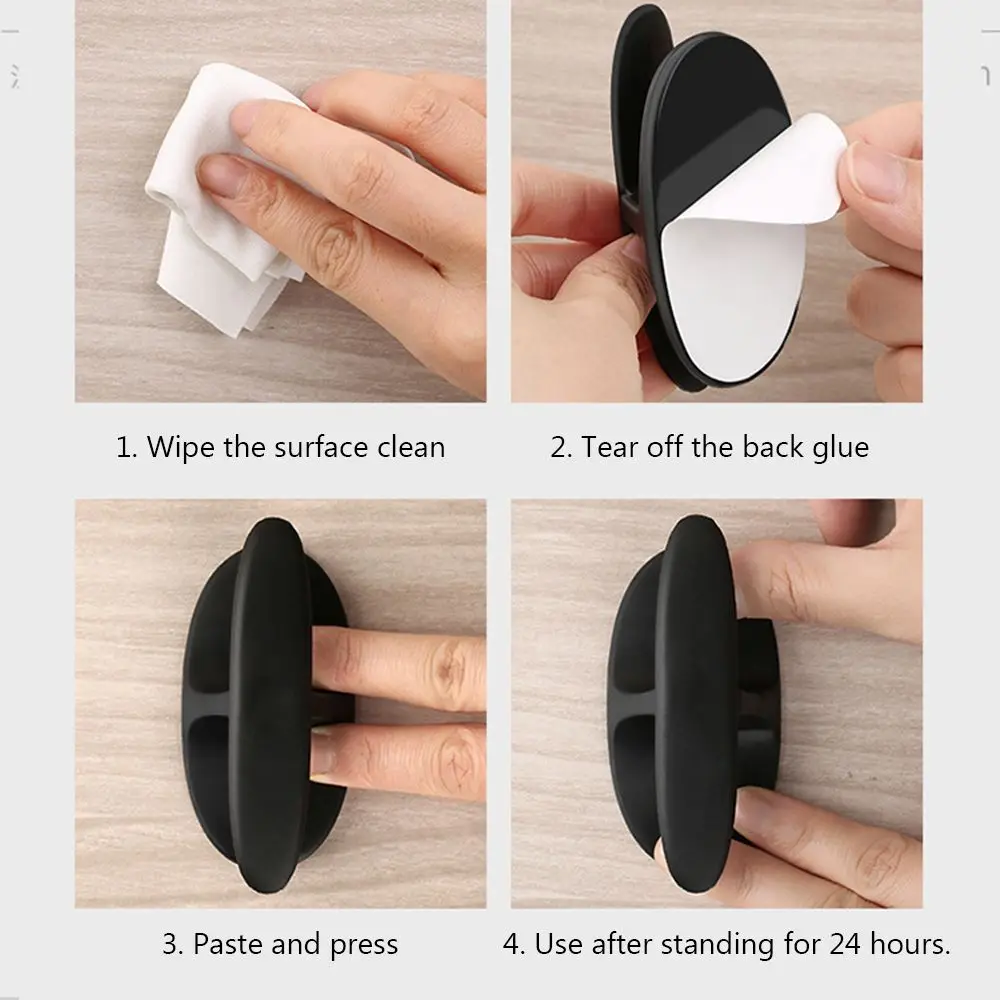 1. Wipe the surface clean

2. Tear off the back glue

3. Paste and press

4. Use after standing for 24 hours.