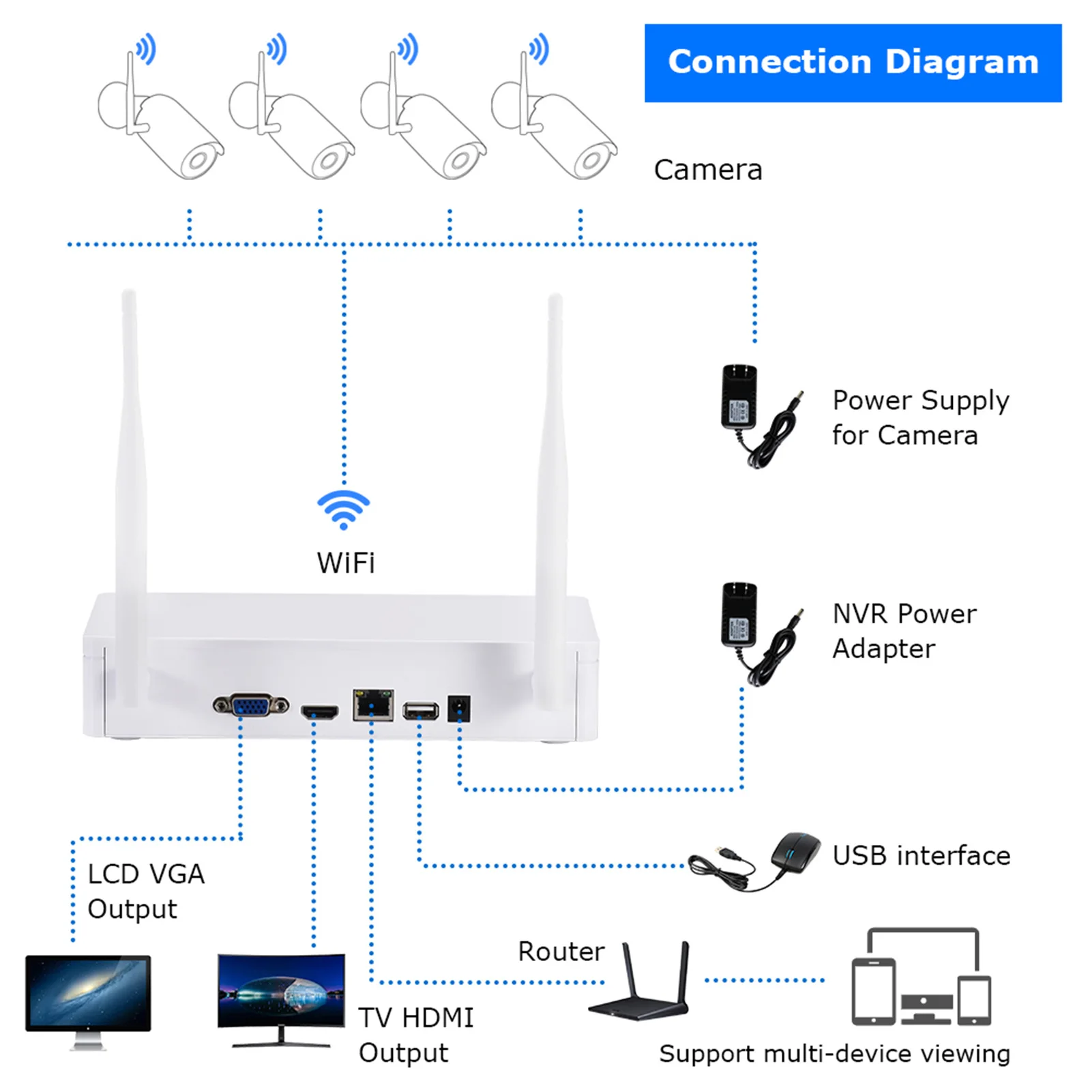 Connection Diagram

Camera

Power Supply for Camera

WiFi

NVR Power Adapter

USB interface

LCD VGA Output

Router

TV HDMI Output

Support multi-device viewing