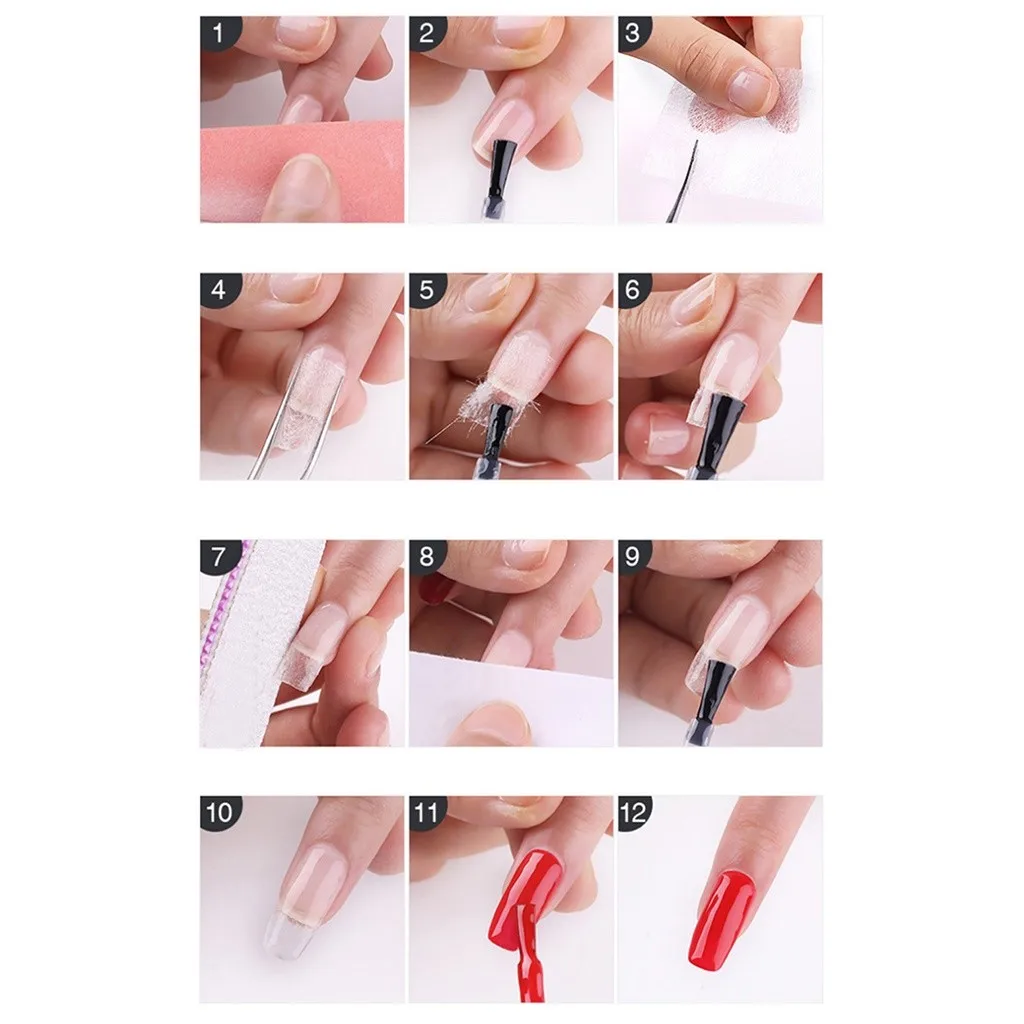 1
2
3
4
5
6
7
8
9
10
11
12