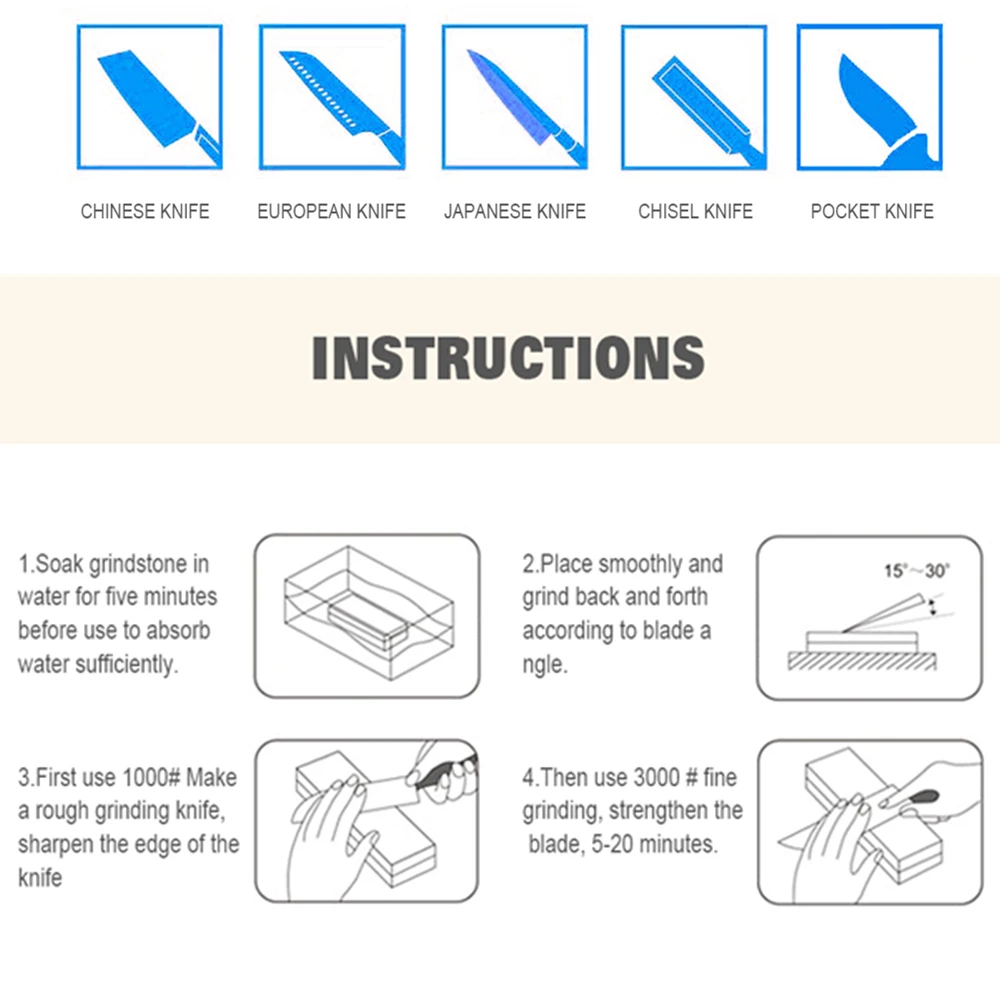 CHINESE KNIFE

EUROPEAN KNIFE

JAPANESE KNIFE

CHISEL KNIFE

POCKET KNIFE

INSTRUCTIONS

1.Soak grindstone in water for five minutes before use to absorb water sufficiently.

2.Place smoothly and grind back and forth according to blade a ngle.

15°～30°

3.First use 1000# Make a rough grinding knife, sharpen the edge of the knife

4.Then use 3000 # fine grinding, strengthen the blade, 5-20 minutes.