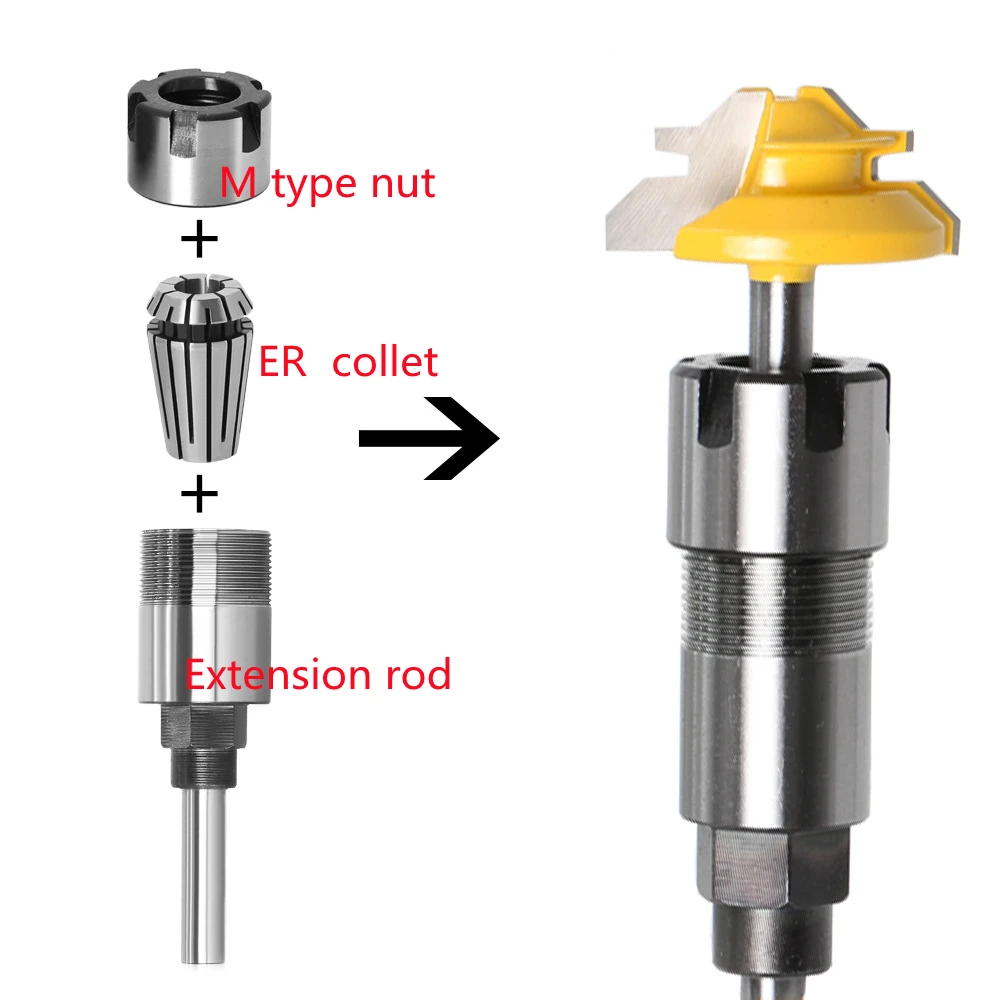 M type nut
+
ER collet
+
Extension rod