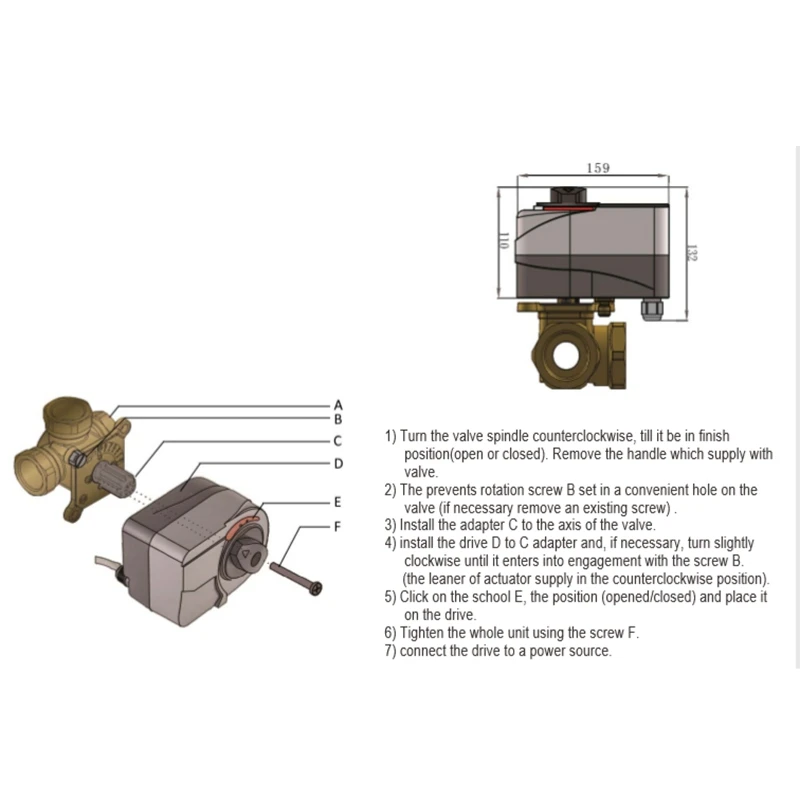 159

110

132

A
B
C
D
E
F

1) Turn the valve spindle counterclockwise, till it be in finish position(open or closed). Remove the handle which supply with valve.
2) The prevents rotation screw B set in a convenient hole on the valve (if necessary remove an existing screw) .
3) Install the adapter C to the axis of the valve.
4) install the drive D to C adapter and, if necessary, turn slightly clockwise until it enters into engagement with the screw B. (the leaner of actuator supply in the counterclockwise position).
5) Click on the school E, the position (opened/closed) and place it on the drive.
6) Tighten the whole unit using the screw F.
7) connect the drive to a power source.