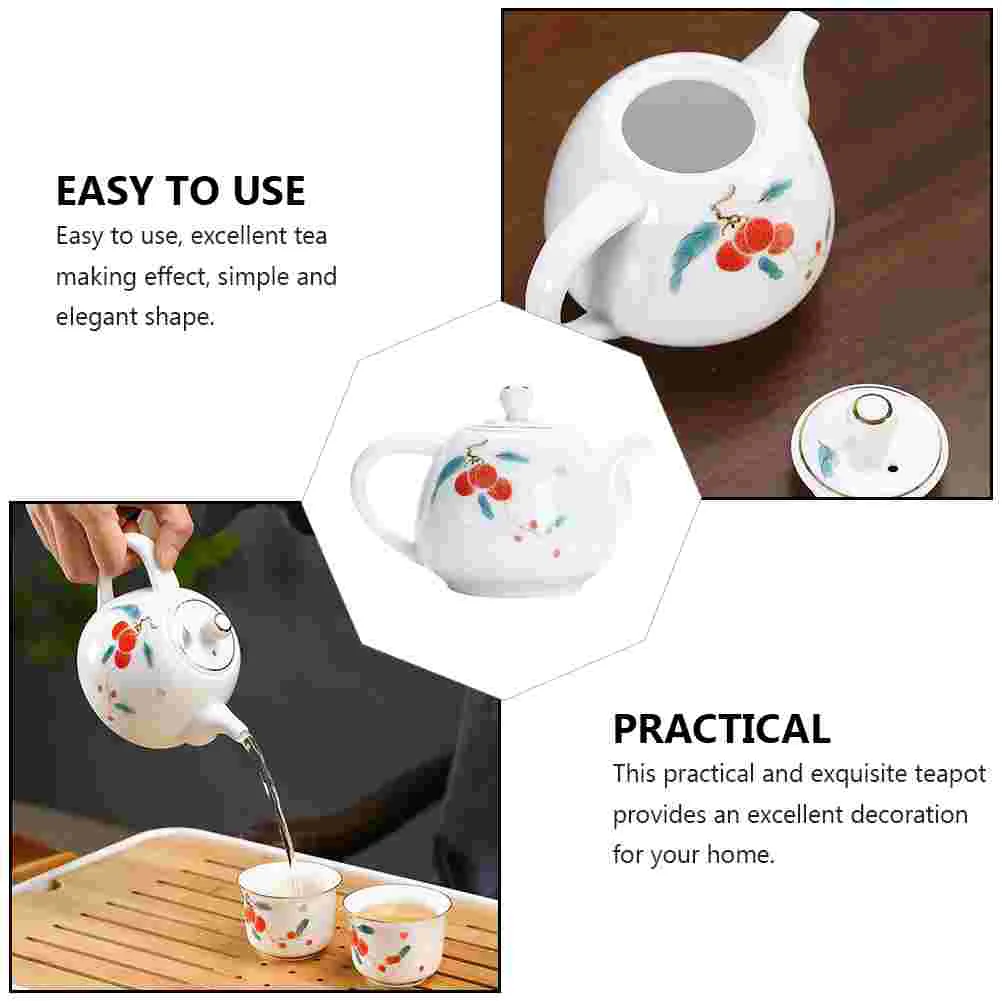 EASY TO USE
Easy to use, excellent tea making effect, simple and elegant shape.

PRACTICAL
This practical and exquisite teapot provides an excellent decoration for your home.