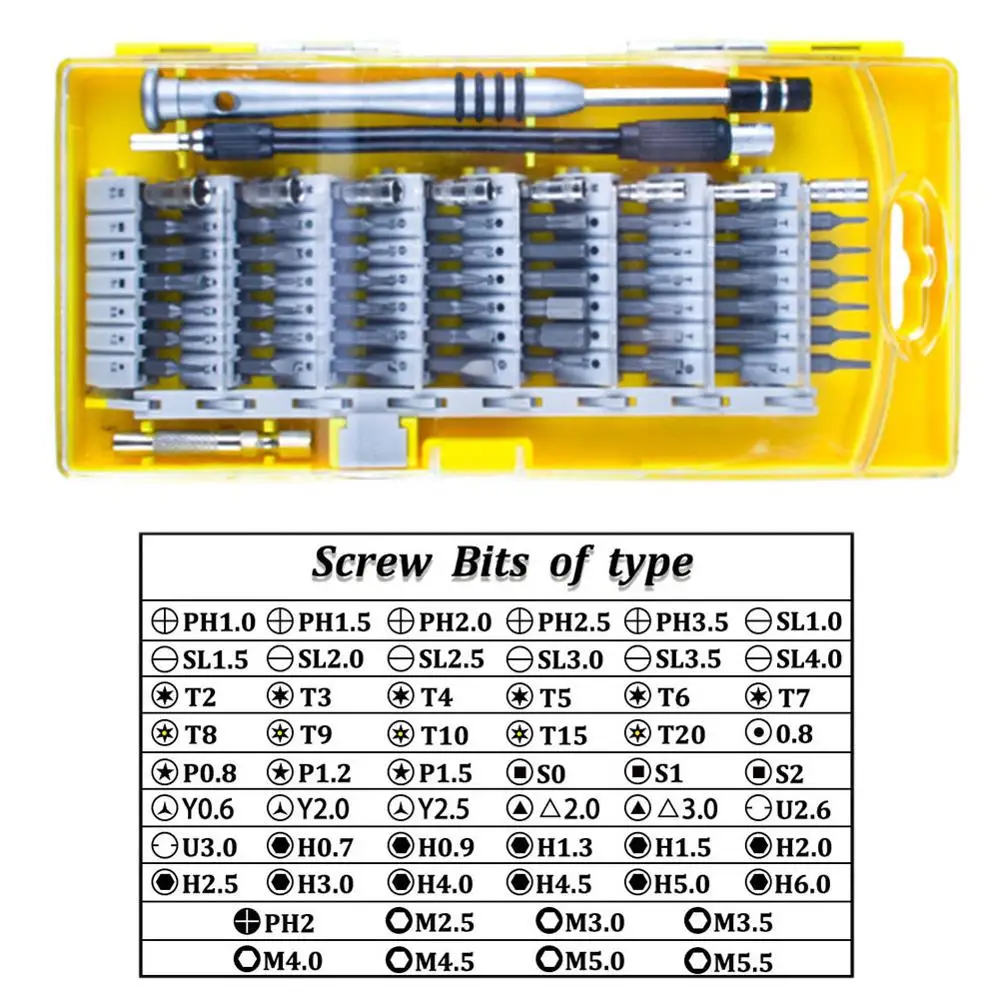 Screw Bits of type

| PH1.0 | PH1.5 | PH2.0 | PH2.5 | PH3.5 | SL1.0 |
|---|---|---|---|---|---|
| SL1.5 | SL2.0 | SL2.5 | SL3.0 | SL3.5 | SL4.0 |
| T2 | T3 | T4 | T5 | T6 | T7 |
| T8 | T9 | T10 | T15 | T20 | 0.8 |
| P0.8 | P1.2 | P1.5 | S0 | S1 | S2 |
| Y0.6 | Y2.0 | Y2.5 | △2.0 | △3.0 | U2.6 |
| U3.0 | H0.7 | H0.9 | H1.3 | H1.5 | H2.0 |
| H2.5 | H3.0 | H4.0 | H4.5 | H5.0 | H6.0 |

| PH2 | M2.5 | M3.0 | M3.5 |
|---|---|---|---|
| M4.0 | M4.5 | M5.0 | M5.5 |