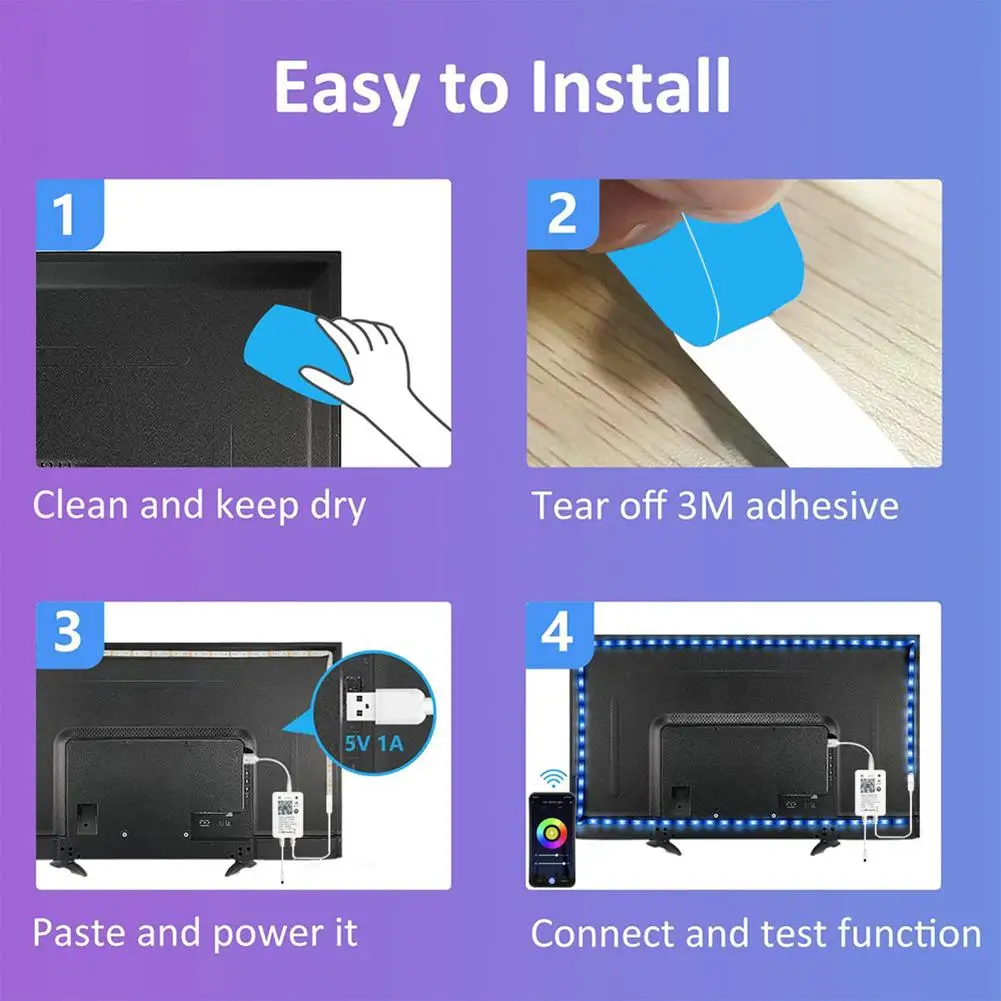 Easy to Install

1

Clean and keep dry

2

Tear off 3M adhesive

3

5V 1A

Paste and power it

4

Connect and test function