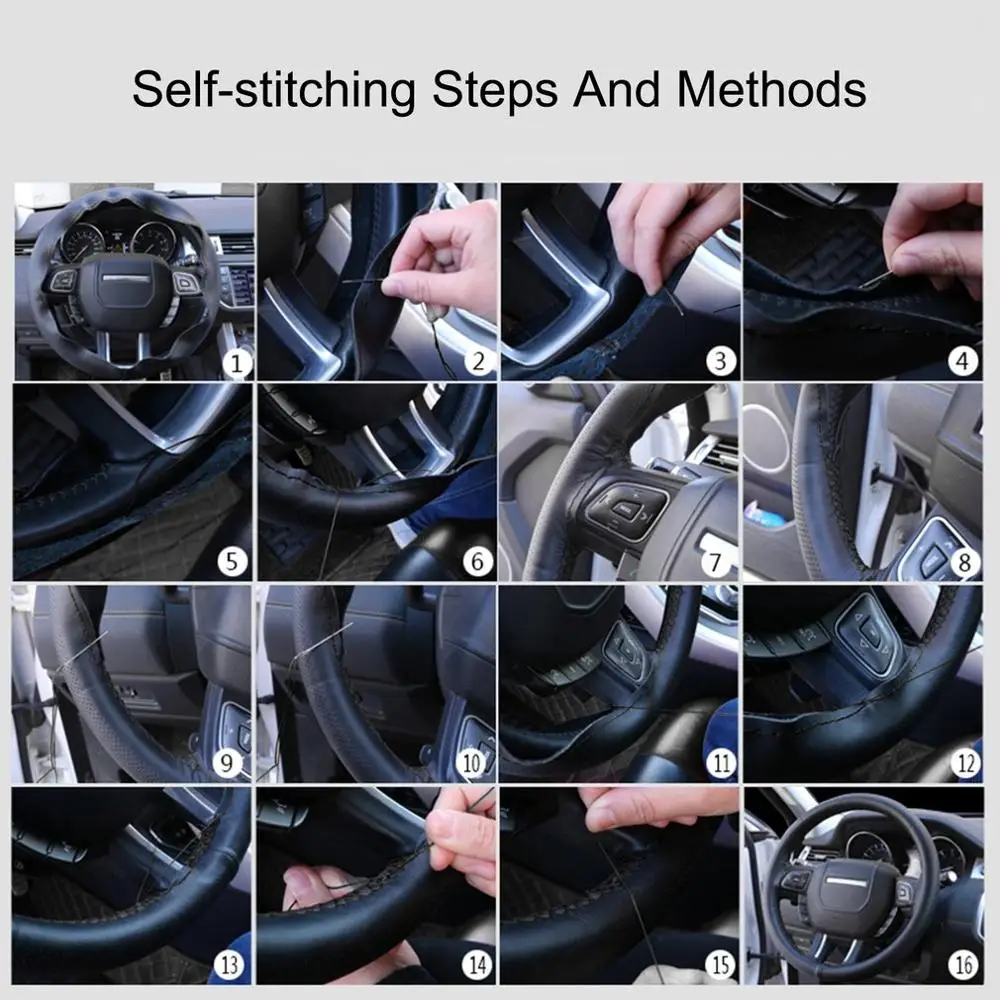 Self-stitching Steps And Methods

1
2
3
4
5
6
7
8
9
10
11
12
13
14
15
16