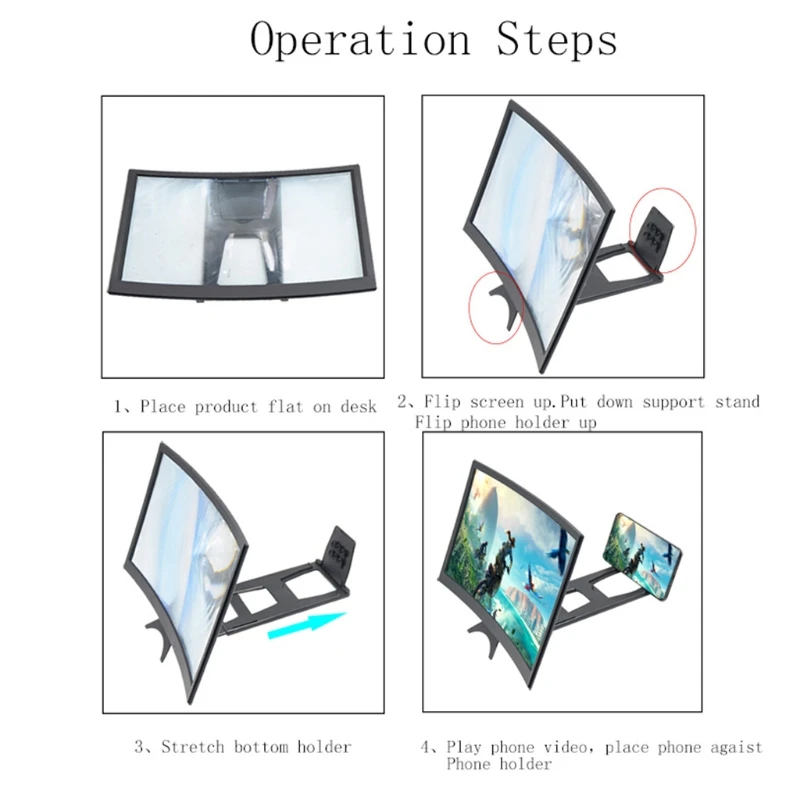 Operation Steps

1、Place product flat on desk

2、Flip screen up.Put down support stand Flip phone holder up

3、Stretch bottom holder

4、Play phone video, place phone agaist Phone holder