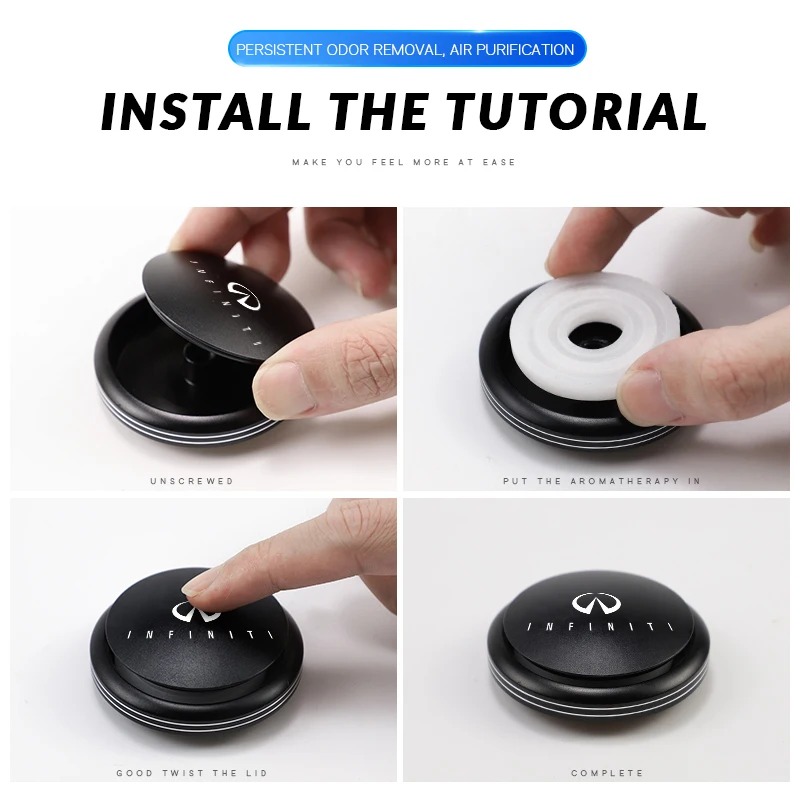 PERSISTENT ODOR REMOVAL, AIR PURIFICATION

INSTALL THE TUTORIAL

MAKE YOU FEEL MORE AT EASE

INFINITI

UNSCREWED

PUT THE AROMATHERAPY IN

INFINITI

GOOD TWIST THE LID

INFINITI

COMPLETE