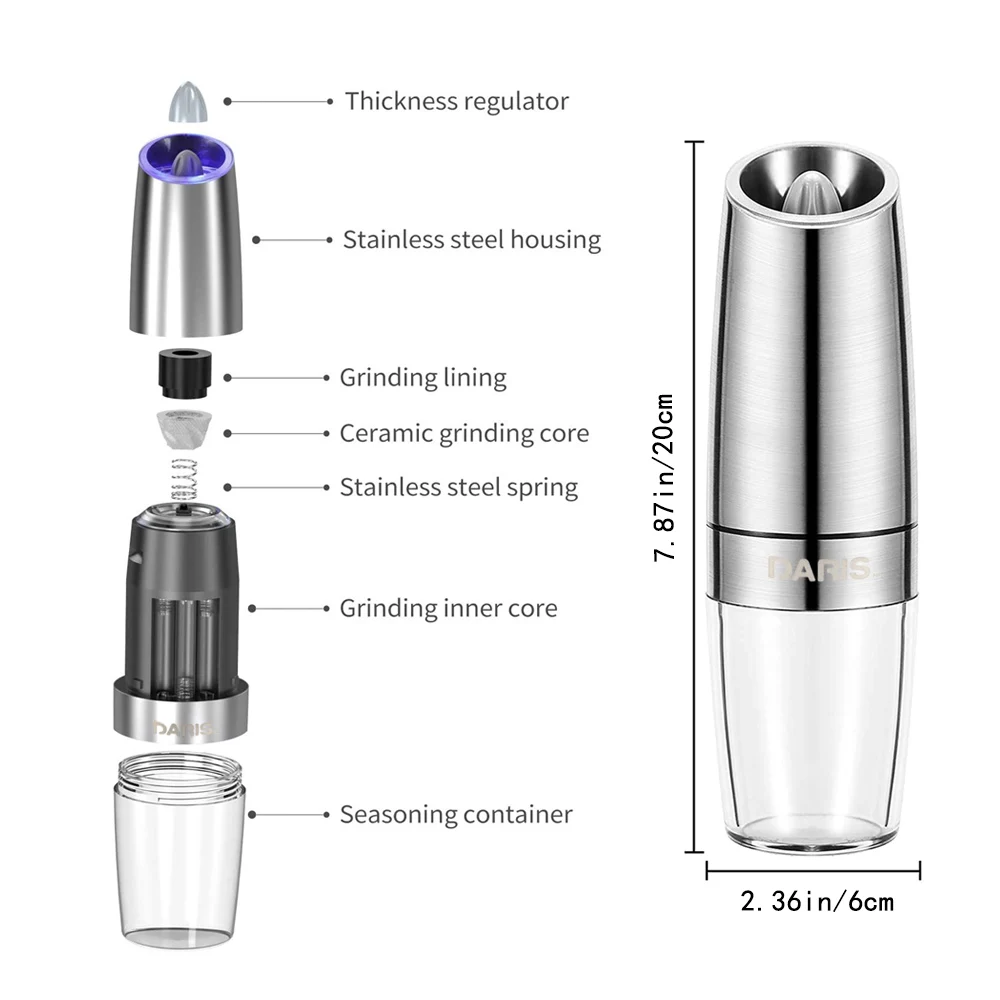 Thickness regulator
Stainless steel housing
Grinding lining
Ceramic grinding core
Stainless steel spring
Grinding inner core
DARIS
Seasoning container
7.87in/20cm
DARIS
2.36in/6cm