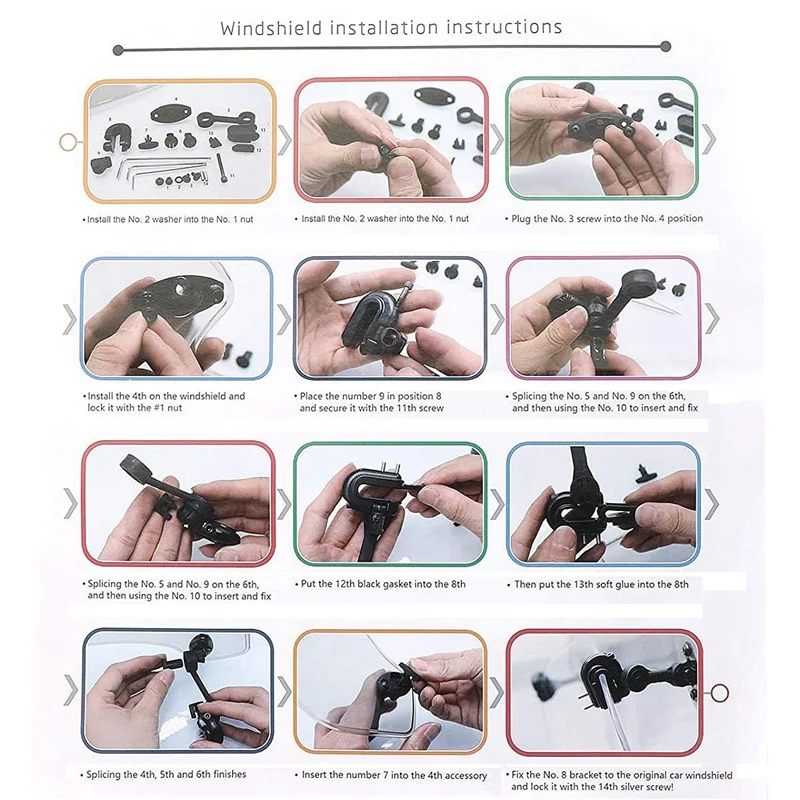 Windshield installation instructions

4
5
8
7
6
10
13
9
12
1
2
3
14
11

• Install the No. 2 washer into the No. 1 nut

• Install the No. 2 washer into the No. 1 nut

• Plug the No. 3 screw into the No. 4 position

• Install the 4th on the windshield and lock it with the #1 nut

• Place the number 9 in position 8 and secure it with the 11th screw

• Splicing the No. 5 and No. 9 on the 6th, and then using the No. 10 to insert and fix

• Splicing the No. 5 and No. 9 on the 6th, and then using the No. 10 to insert and fix

• Put the 12th black gasket into the 8th

• Then put the 13th soft glue into the 8th

• Splicing the 4th, 5th and 6th finishes

• Insert the number 7 into the 4th accessory

• Fix the No. 8 bracket to the original car windshield and lock it with the 14th silver screw!