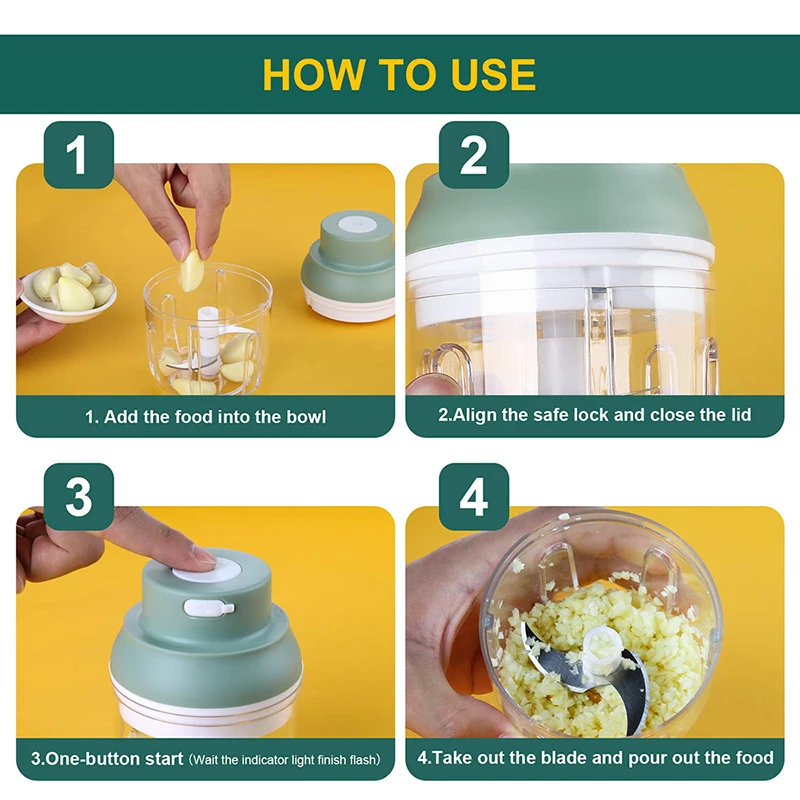 HOW TO USE

1

1. Add the food into the bowl

2

2.Align the safe lock and close the lid

3

3.One-button start (Wait the indicator light finish flash)

4

4.Take out the blade and pour out the food