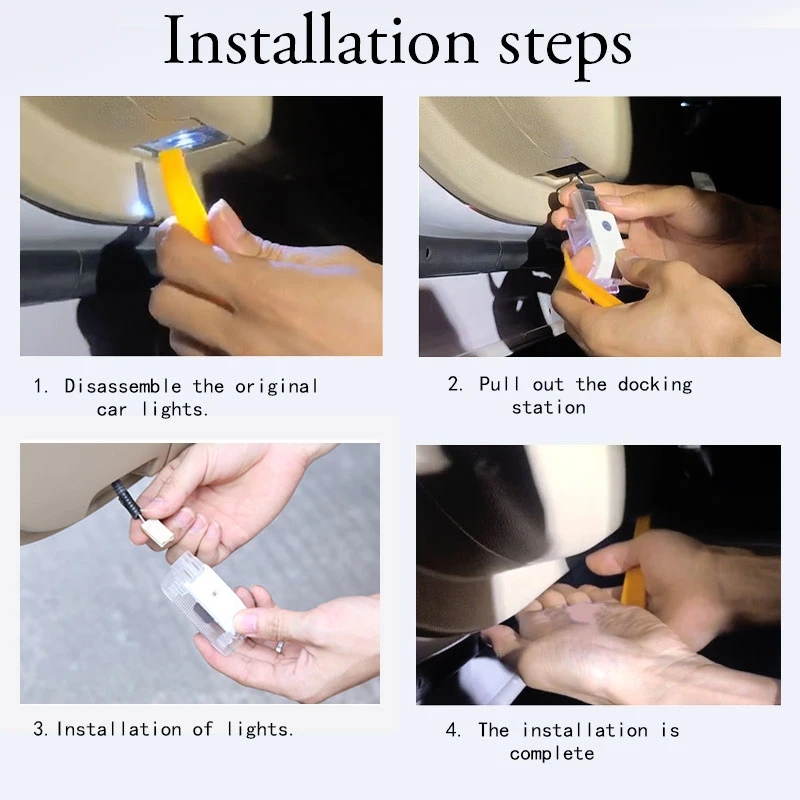 Installation steps

1. Disassemble the original car lights.

2. Pull out the docking station

3. Installation of lights.

4. The installation is complete