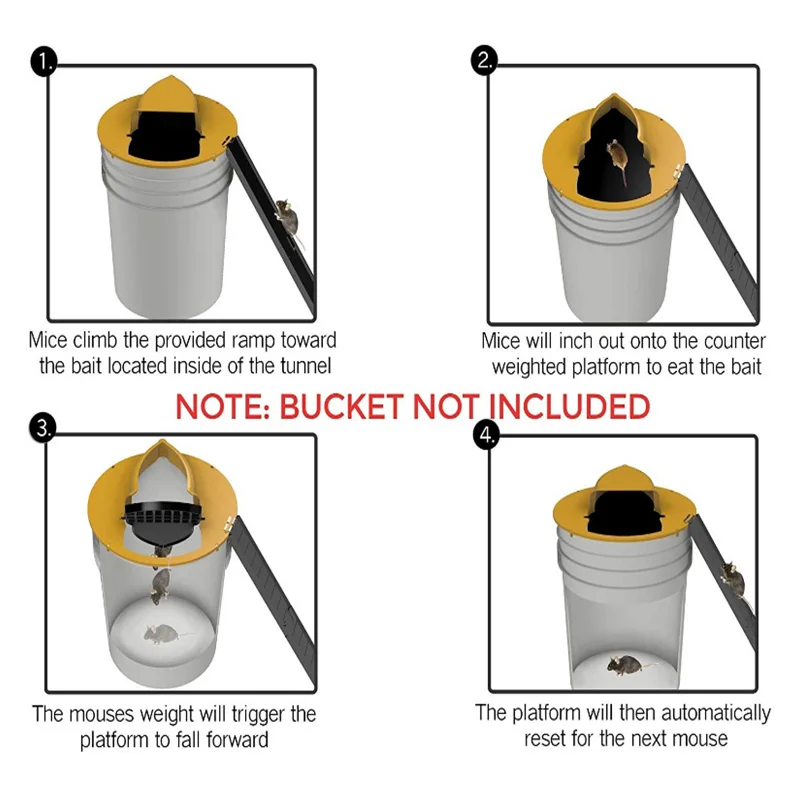 1.

Mice climb the provided ramp toward the bait located inside of the tunnel

2.

Mice will inch out onto the counter weighted platform to eat the bait

NOTE: BUCKET NOT INCLUDED

3.

The mouses weight will trigger the platform to fall forward

4.

The platform will then automatically reset for the next mouse