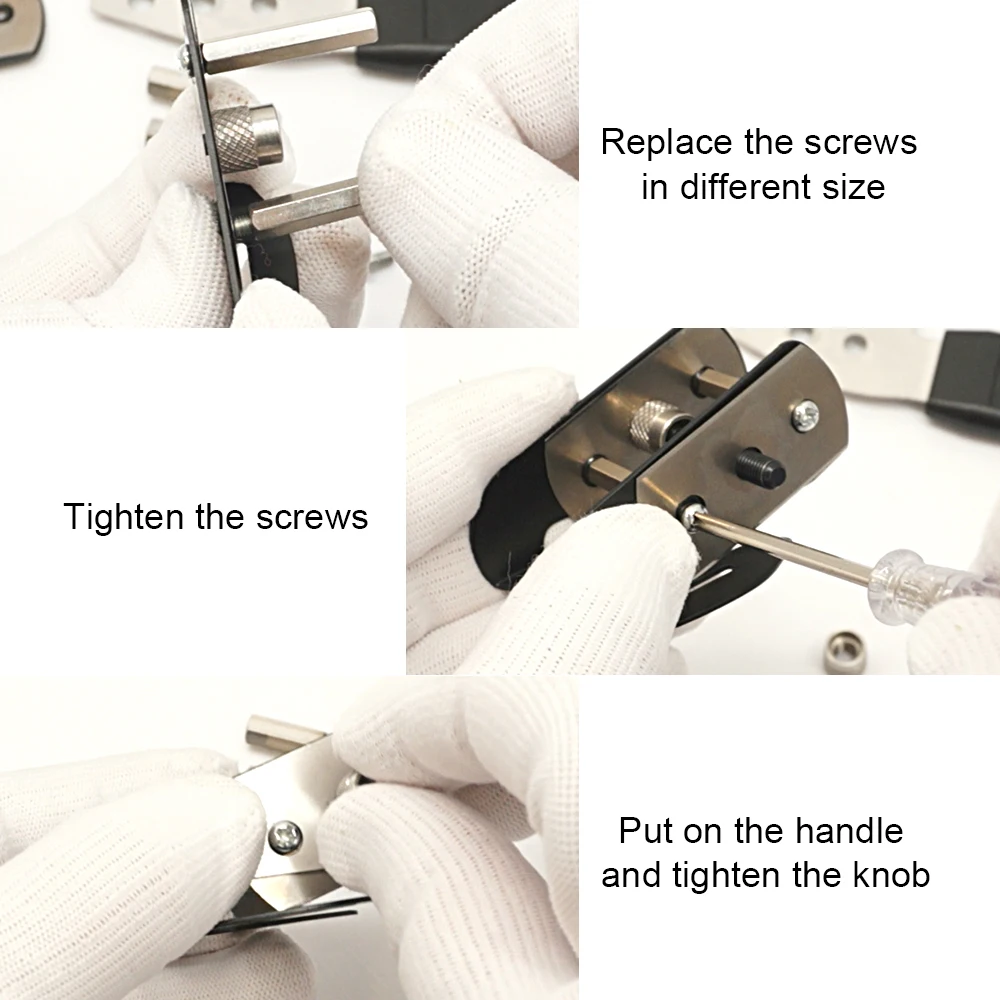 Replace the screws in different size

Tighten the screws

Put on the handle and tighten the knob