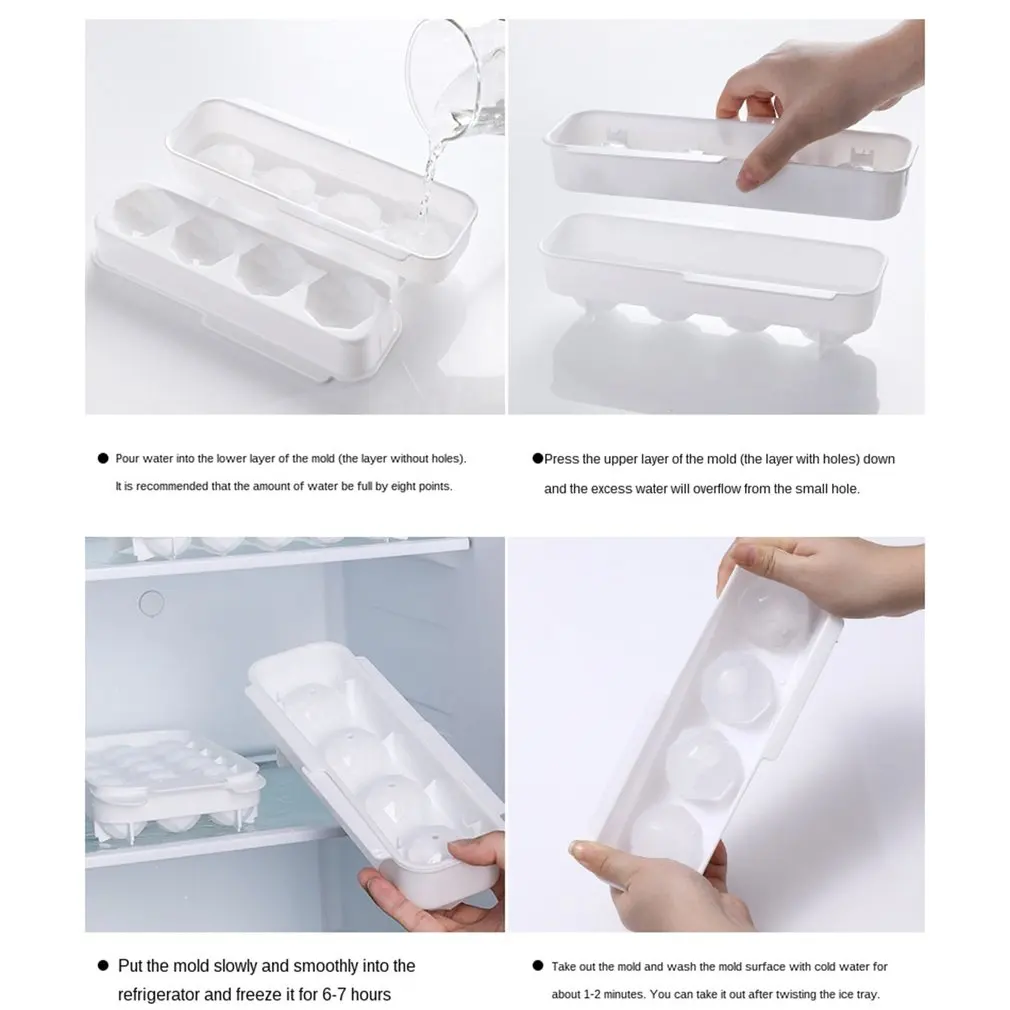 ● Pour water into the lower layer of the mold (the layer without holes). It is recommended that the amount of water be full by eight points.

●Press the upper layer of the mold (the layer with holes) down and the excess water will overflow from the small hole.

● Put the mold slowly and smoothly into the refrigerator and freeze it for 6-7 hours

● Take out the mold and wash the mold surface with cold water for about 1-2 minutes. You can take it out after twisting the ice tray.