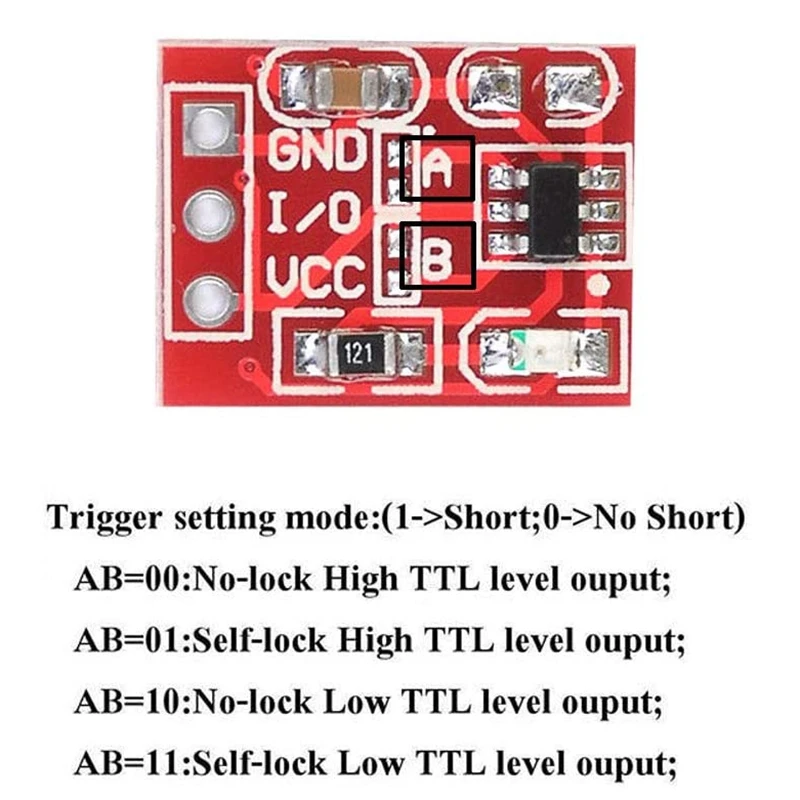 GND
I/O
VCC
A
B
121

Trigger setting mode:(1->Short;0->No Short)
AB=00:No-lock High TTL level ouput;
AB=01:Self-lock High TTL level ouput;
AB=10:No-lock Low TTL level ouput;
AB=11:Self-lock Low TTL level ouput;