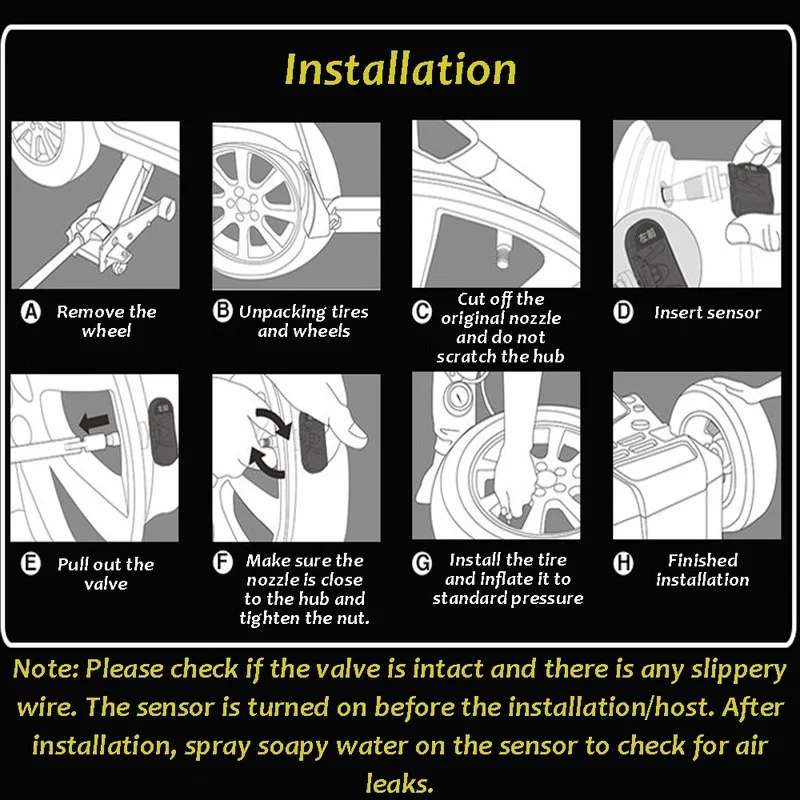 Installation

A Remove the wheel

B Unpacking tires and wheels

C Cut off the original nozzle and do not scratch the hub

D Insert sensor

E Pull out the valve

F Make sure the nozzle is close to the hub and tighten the nut.

G Install the tire and inflate it to standard pressure

H Finished installation

Note: Please check if the valve is intact and there is any slippery wire. The sensor is turned on before the installation/host. After installation, spray soapy water on the sensor to check for air leaks.