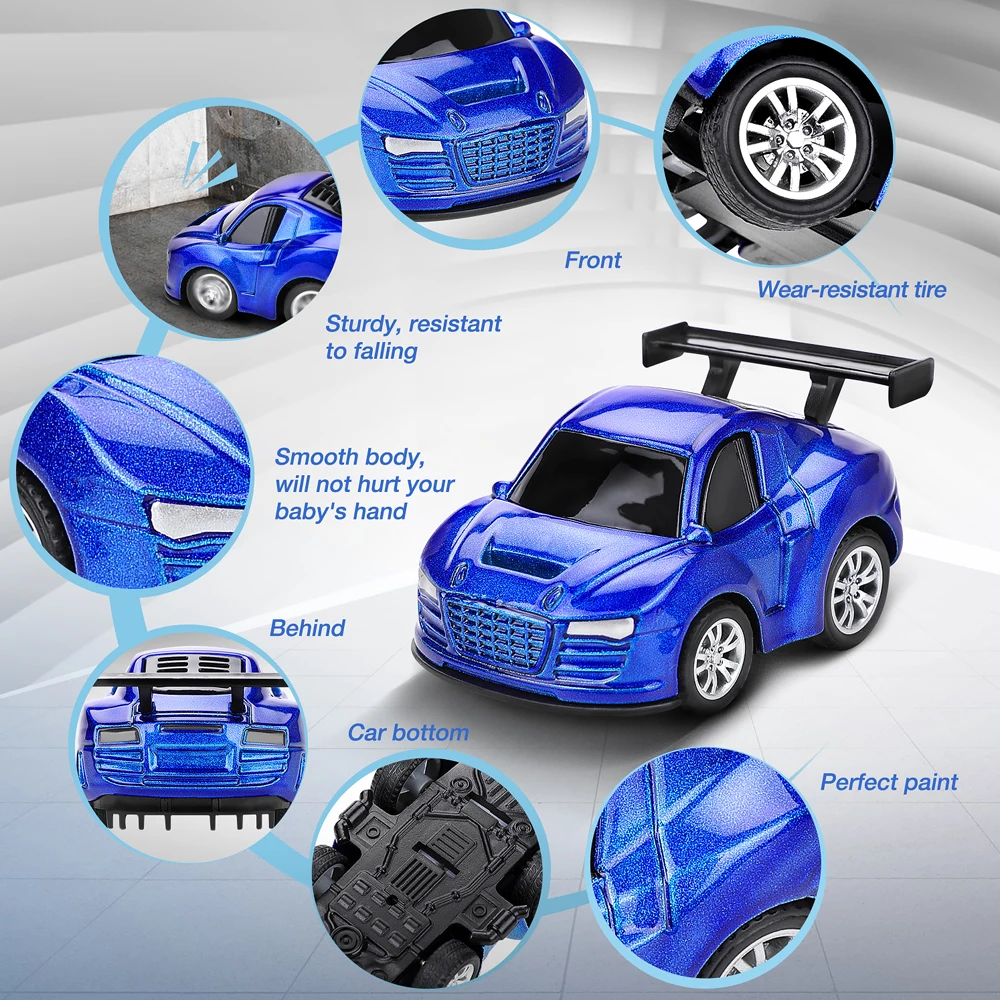 Front

Wear-resistant tire

Sturdy, resistant to falling

Smooth body, will not hurt your baby's hand

Behind

Car bottom

Perfect paint