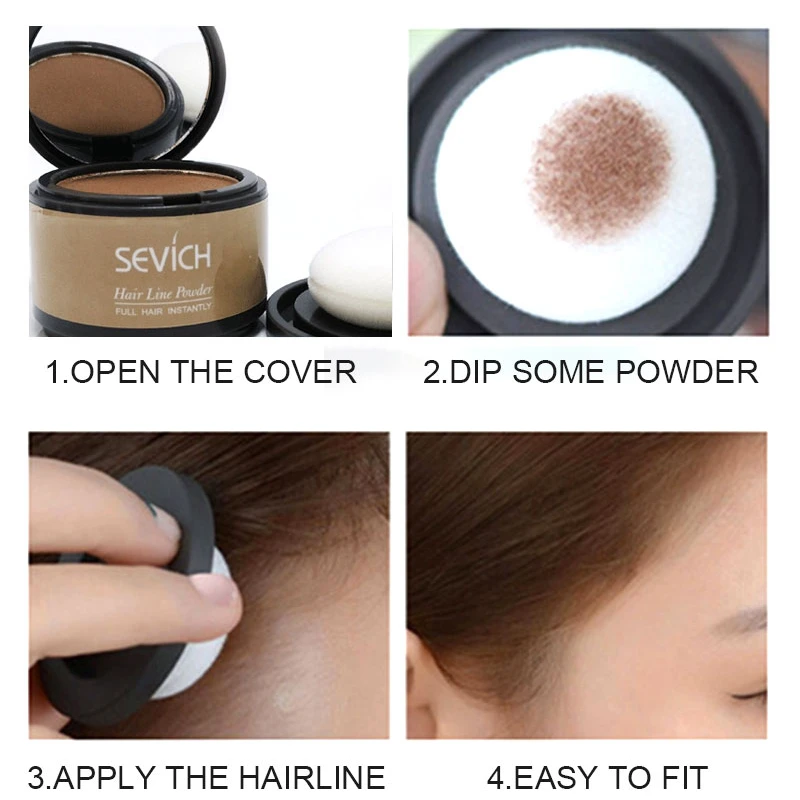 SEVICH
Hair Line Powder
FULL HAIR INSTANTLY

1.OPEN THE COVER

2.DIP SOME POWDER

3.APPLY THE HAIRLINE

4.EASY TO FIT