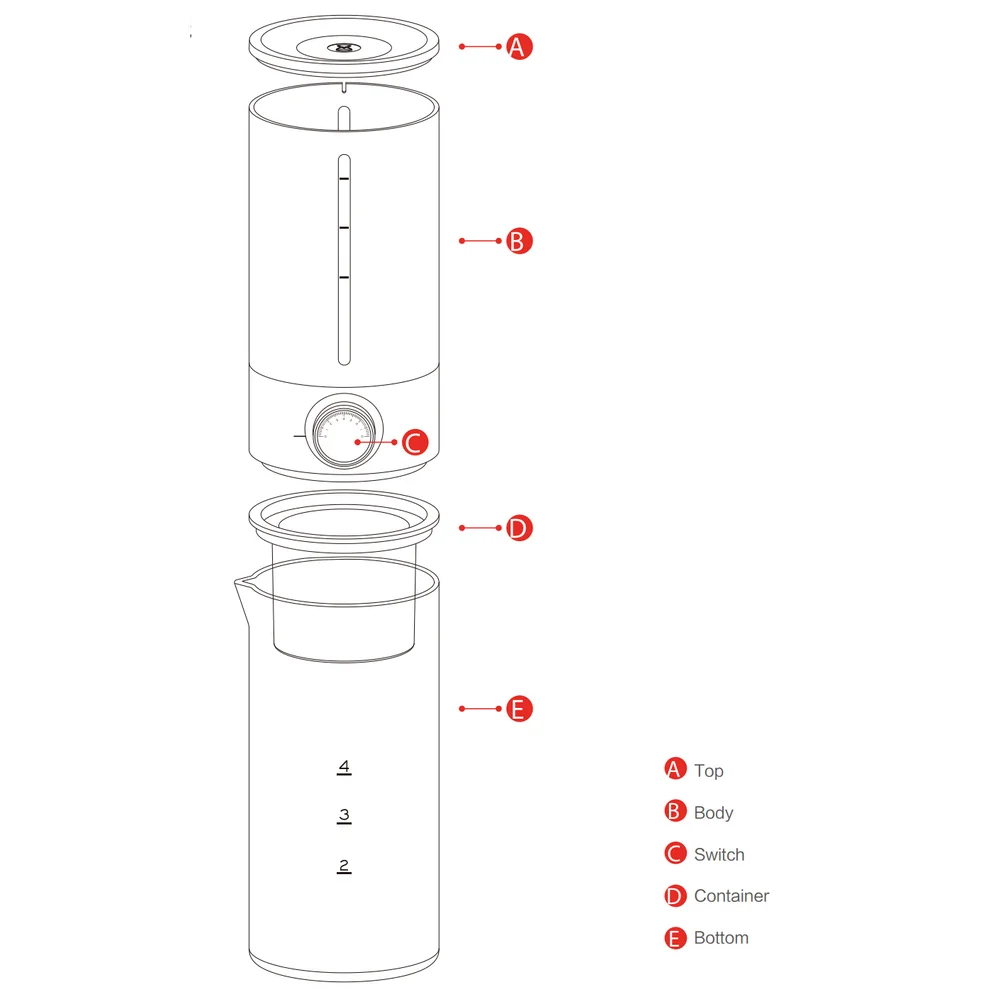 A

B

C

D

E

4

3

2

A Top

B Body

C Switch

D Container

E Bottom