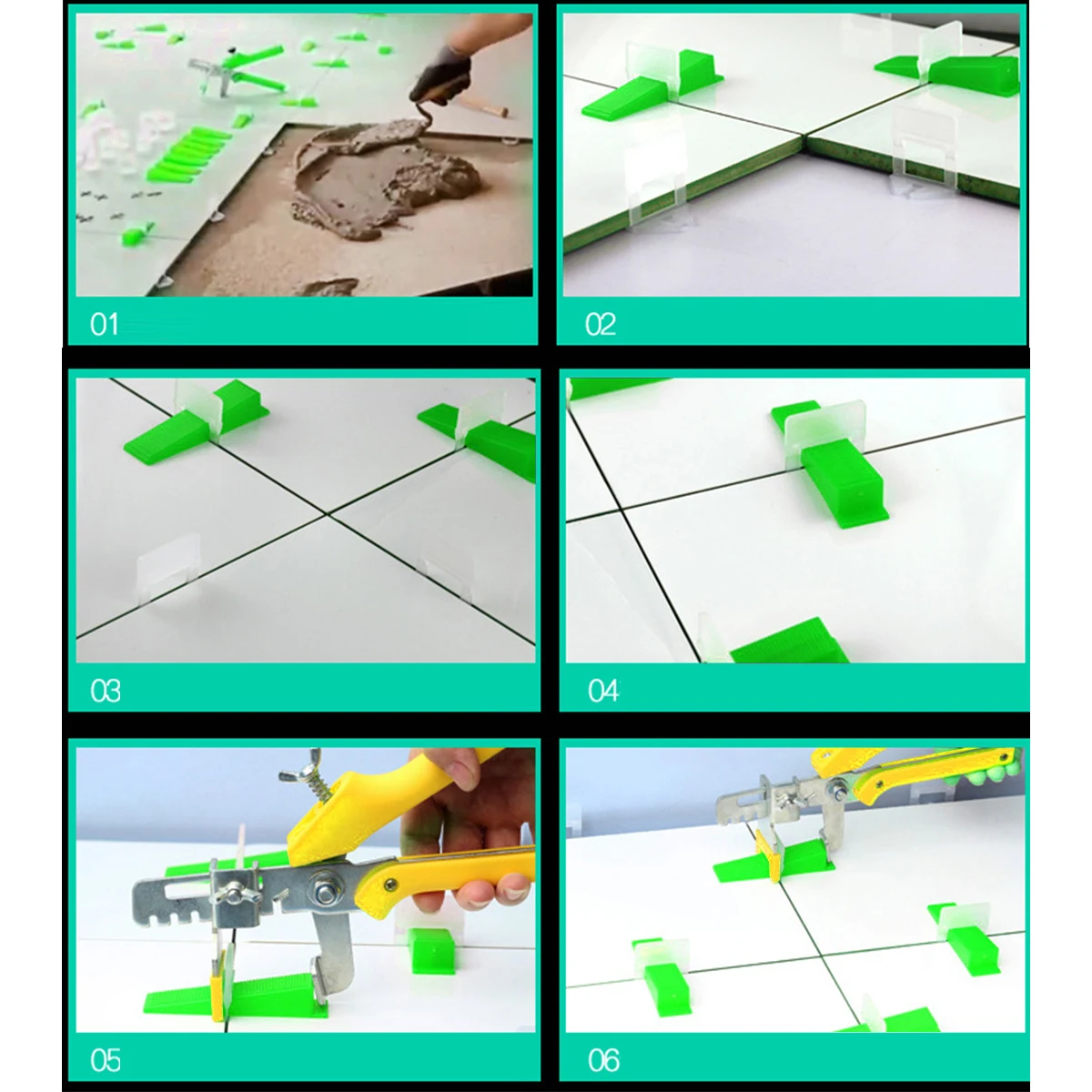 01

02

03

04

05

06