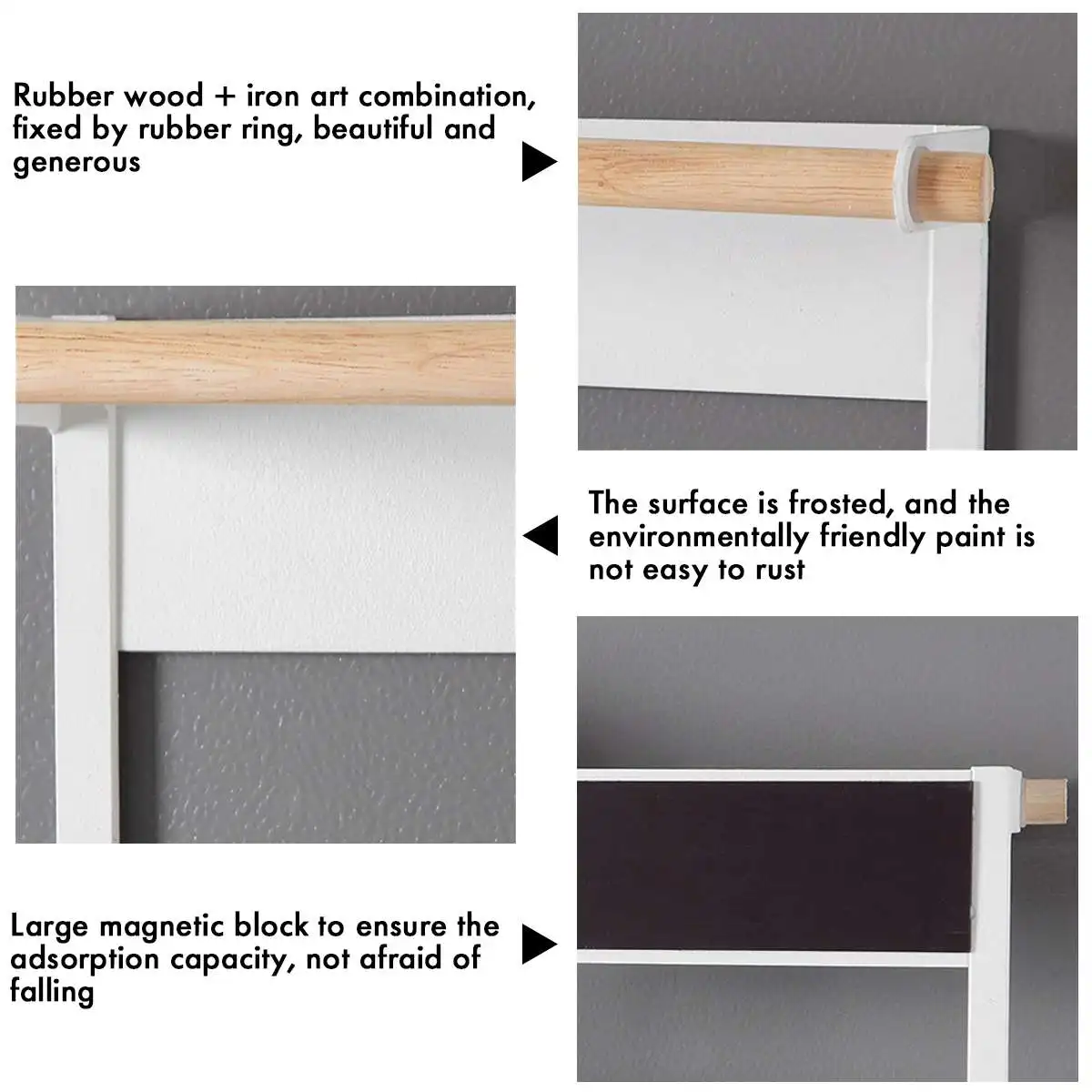 Rubber wood + iron art combination, fixed by rubber ring, beautiful and generous

The surface is frosted, and the environmentally friendly paint is not easy to rust

Large magnetic block to ensure the adsorption capacity, not afraid of falling