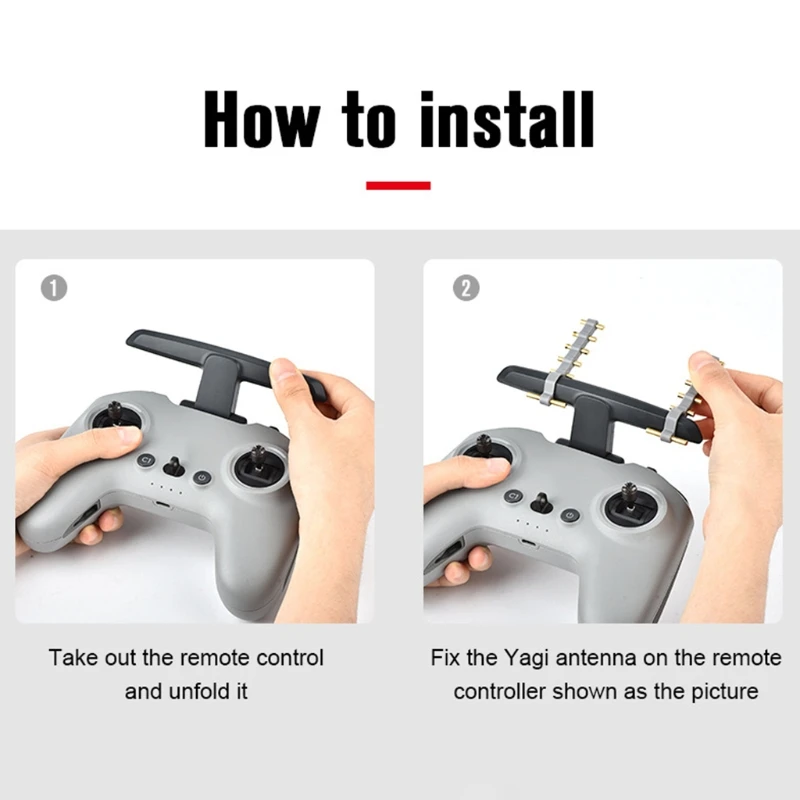 How to install

1

C1

Take out the remote control and unfold it

2

C1

Fix the Yagi antenna on the remote controller shown as the picture