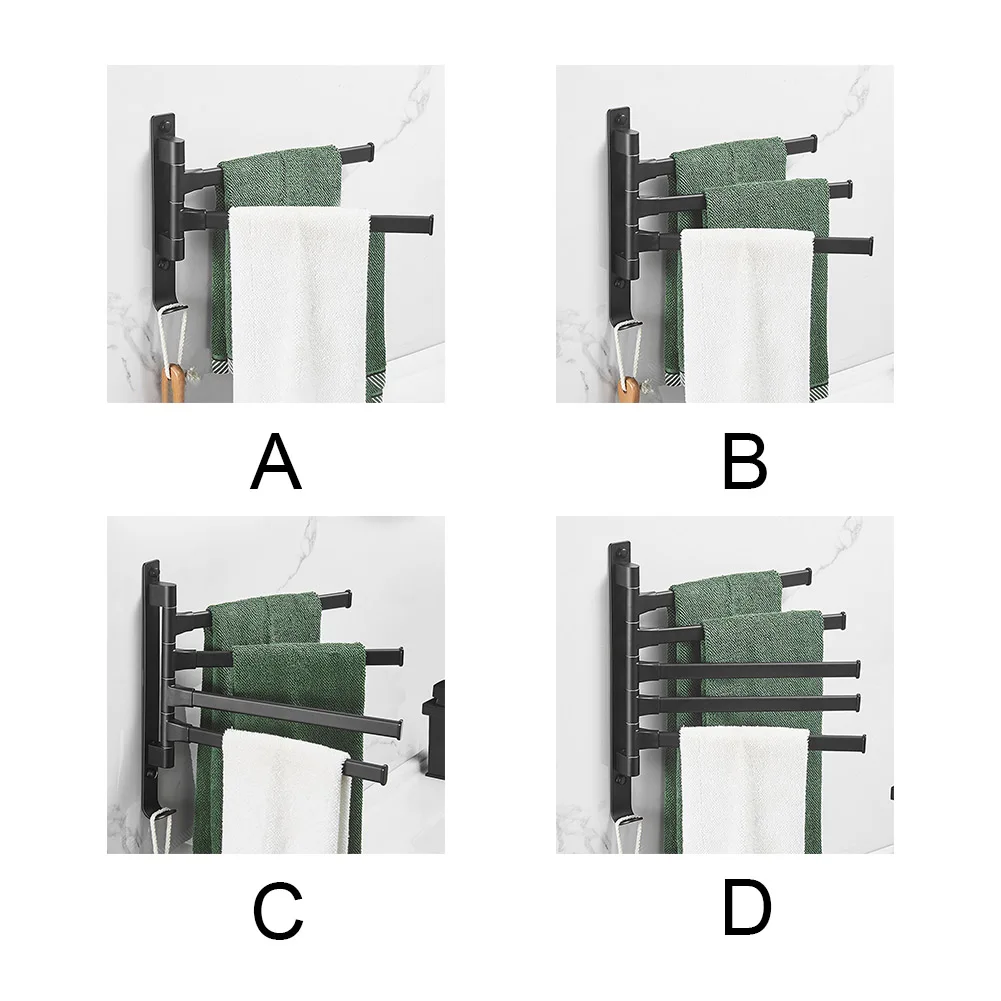 A

B

C

D