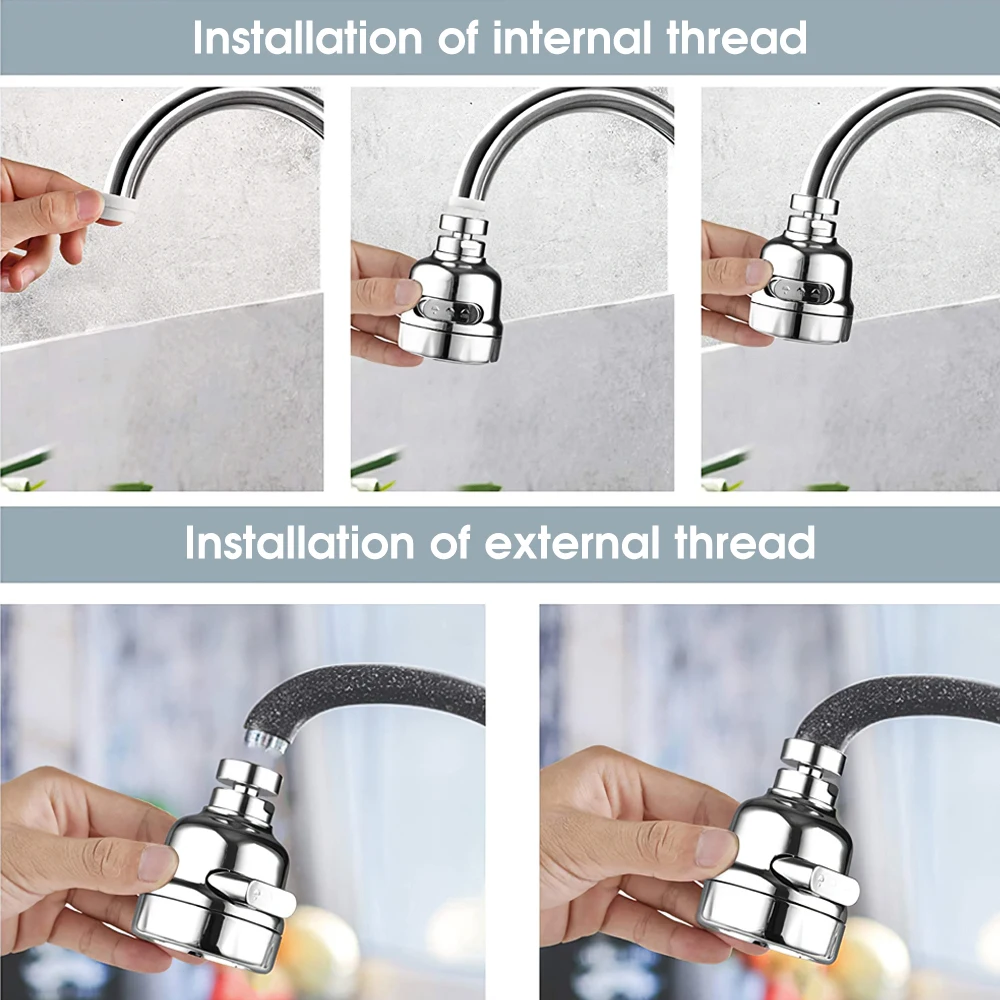 Installation of internal thread

Installation of external thread