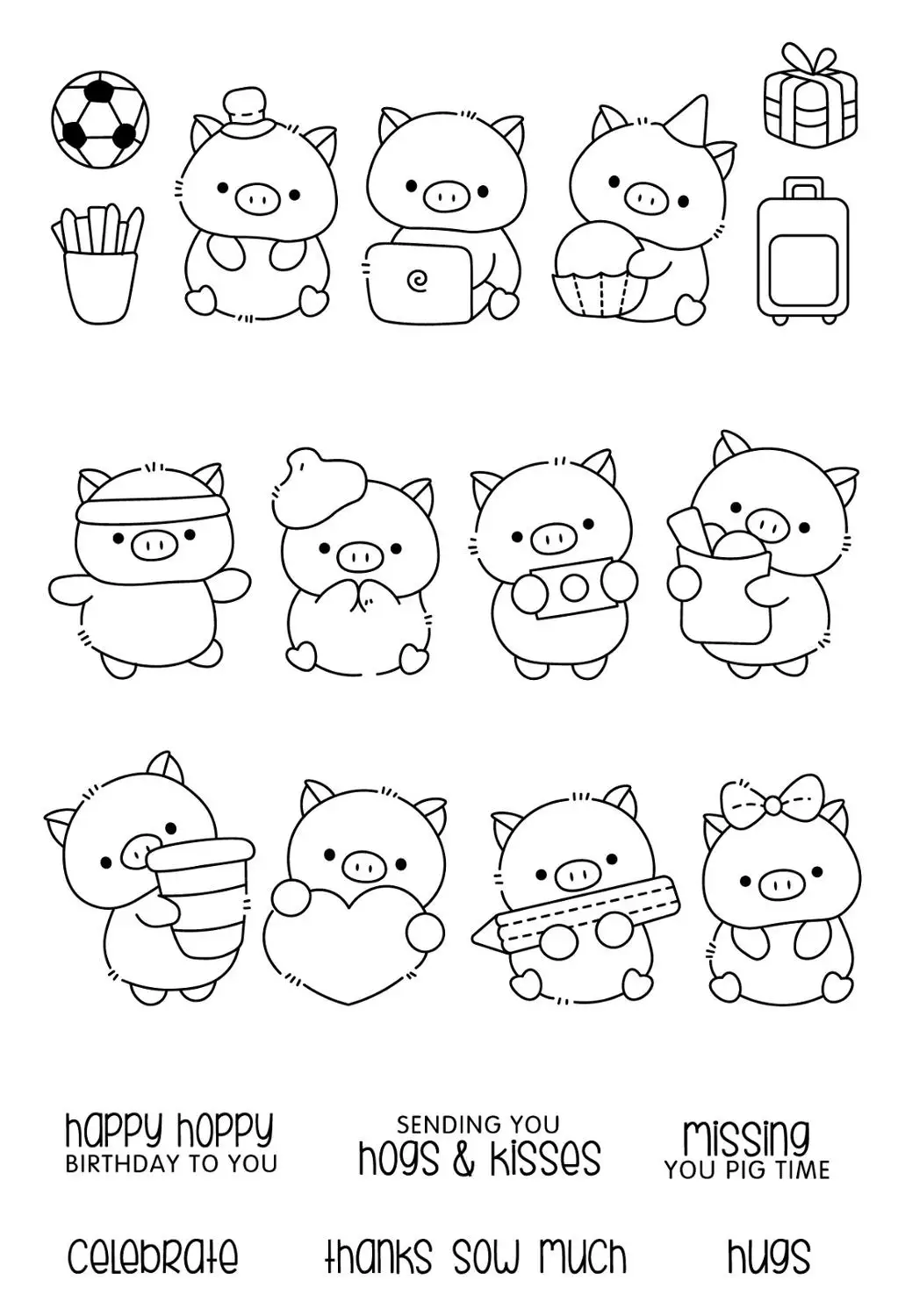 happy hoppy
BIRTHDAY TO YOU

SENDING YOU
hogs & kisses

missing
YOU PIG TIME

celebrate

thanks sow much

hugs