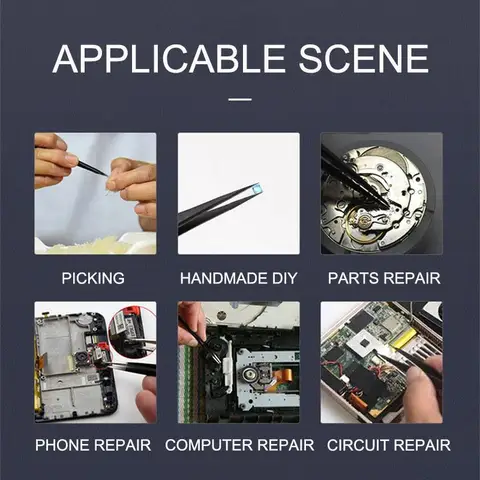 APPLICABLE SCENE

PICKING

HANDMADE DIY

PARTS REPAIR

PHONE REPAIR

COMPUTER REPAIR

CIRCUIT REPAIR