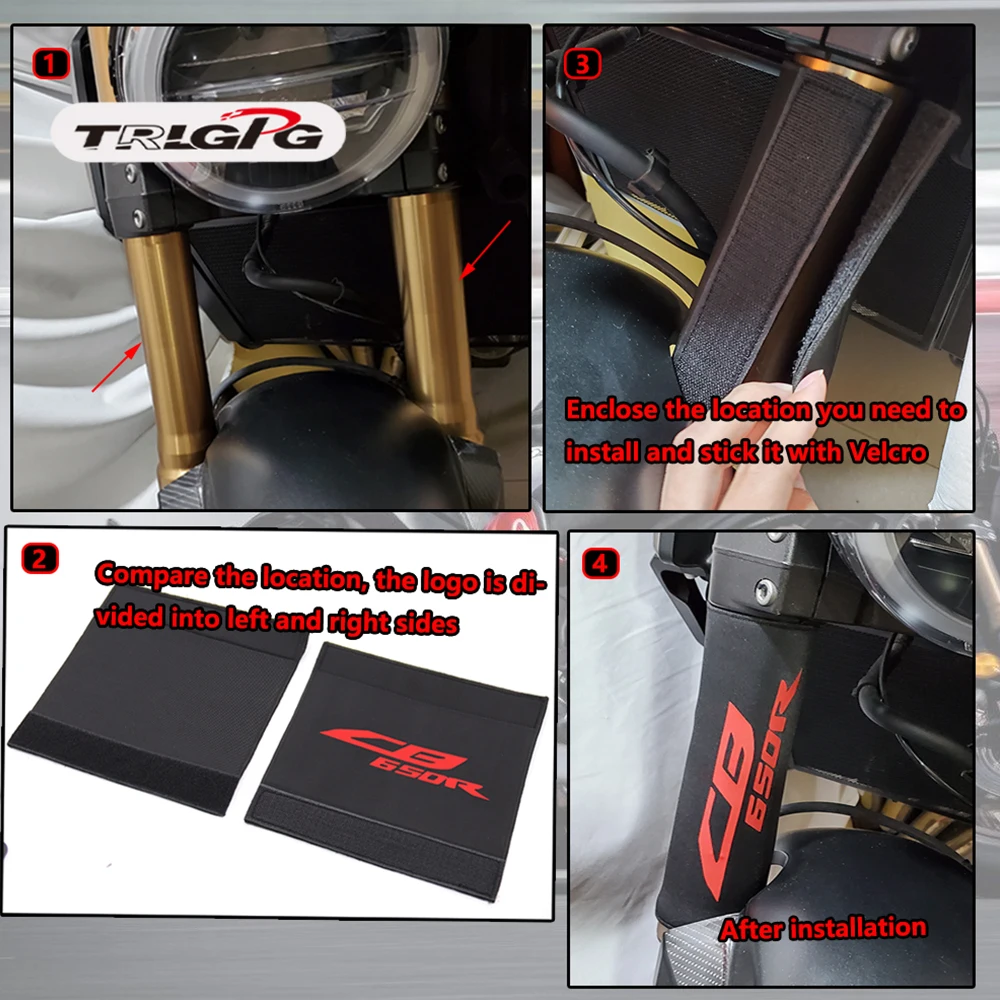 1

TRIGPG

3

Enclose the location you need to install and stick it with Velcro

2

Compare the location, the logo is divided into left and right sides

CB 650R

4

CB 650R

After installation