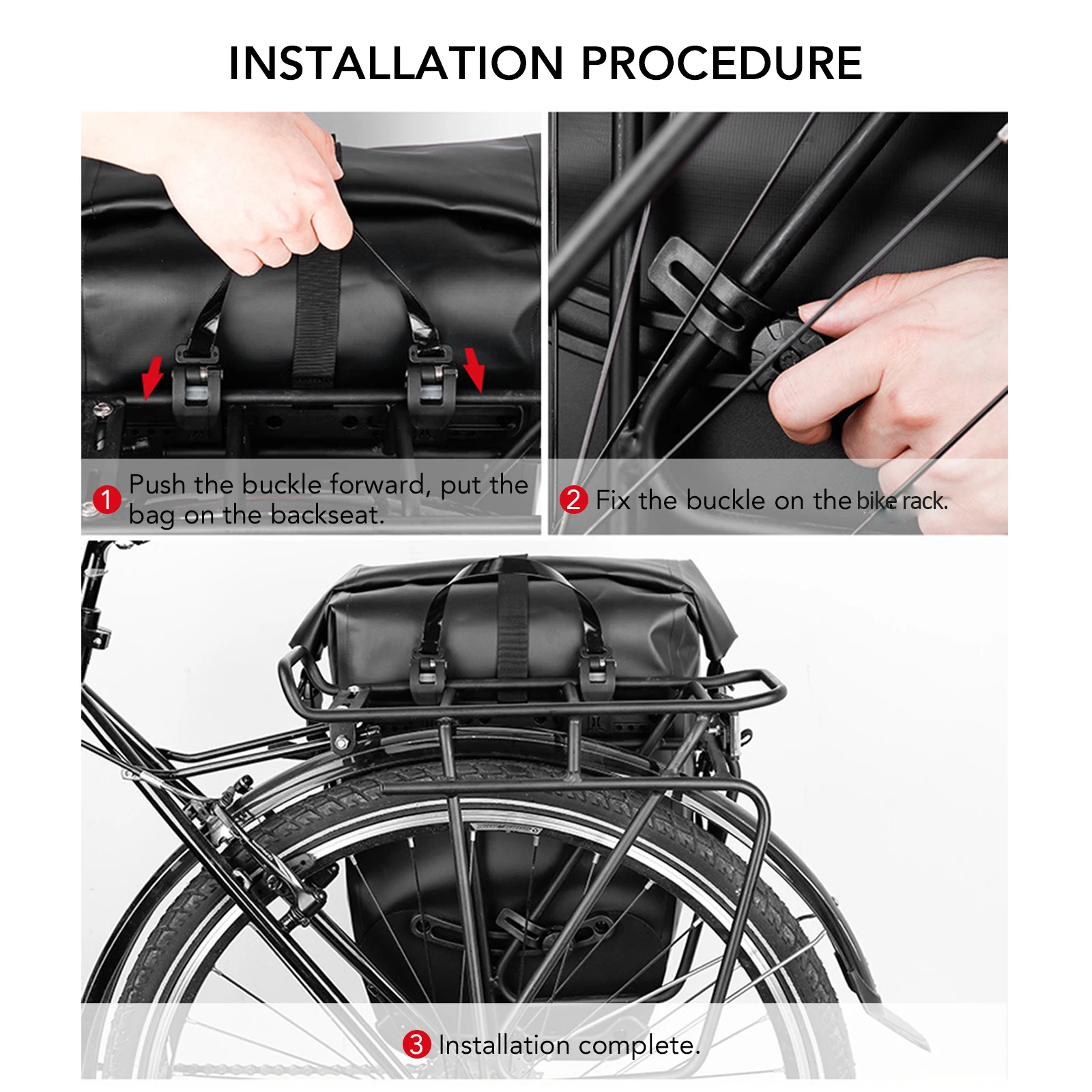 INSTALLATION PROCEDURE

1 Push the buckle forward, put the bag on the backseat.

2 Fix the buckle on the bike rack.

3 Installation complete.