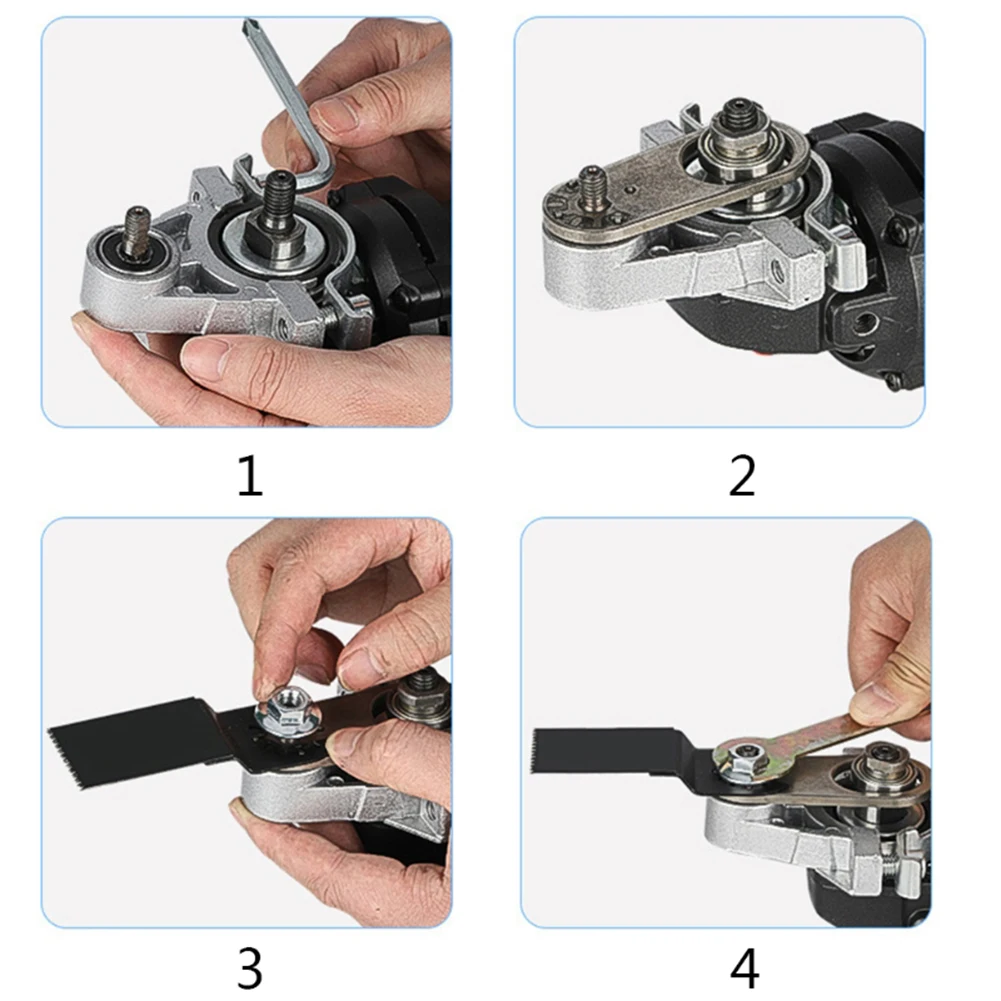 1

2

3

4