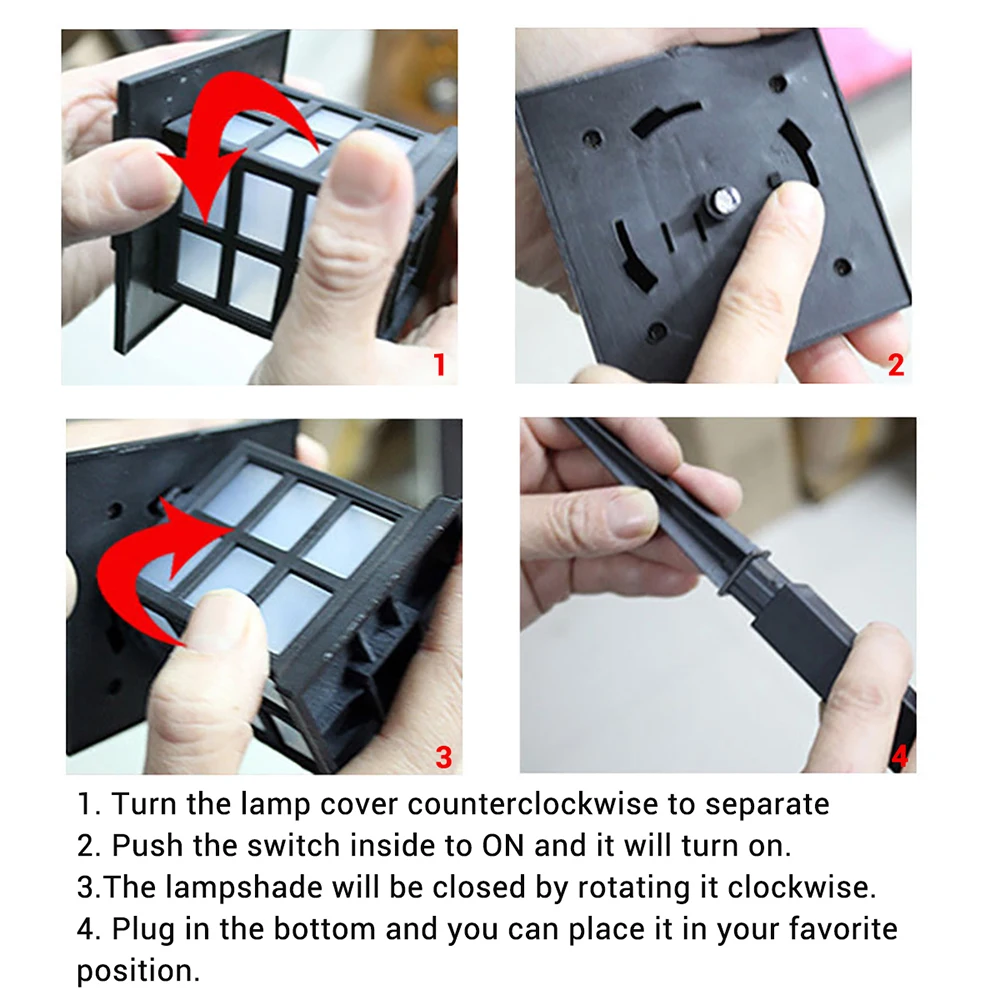 1

2

3

4

1. Turn the lamp cover counterclockwise to separate
2. Push the switch inside to ON and it will turn on.
3.The lampshade will be closed by rotating it clockwise.
4. Plug in the bottom and you can place it in your favorite position.